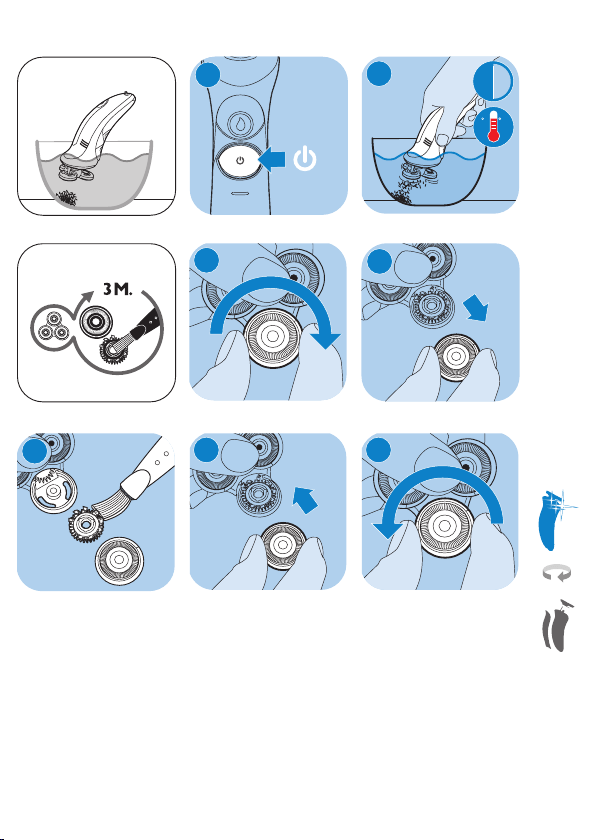 3 M.