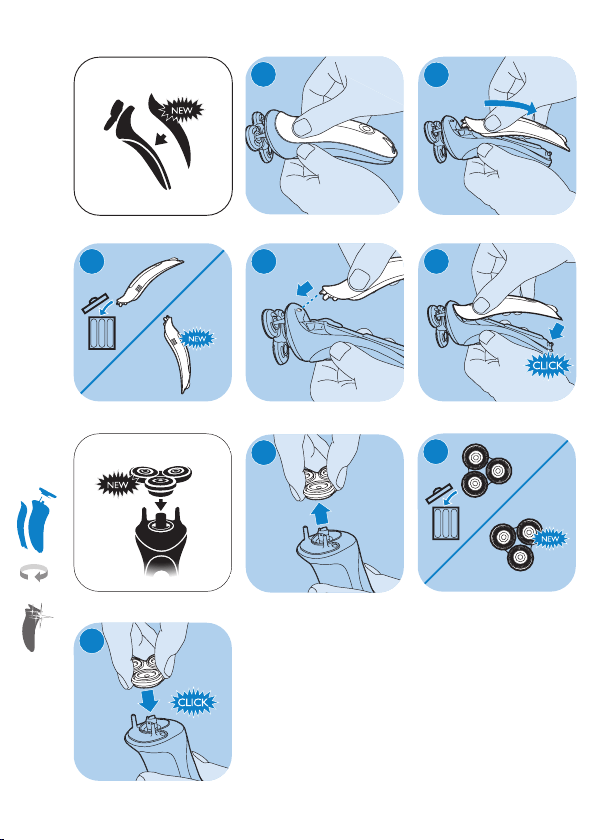 NEW

NEW

CLICK

NEW

NEW

CLICK