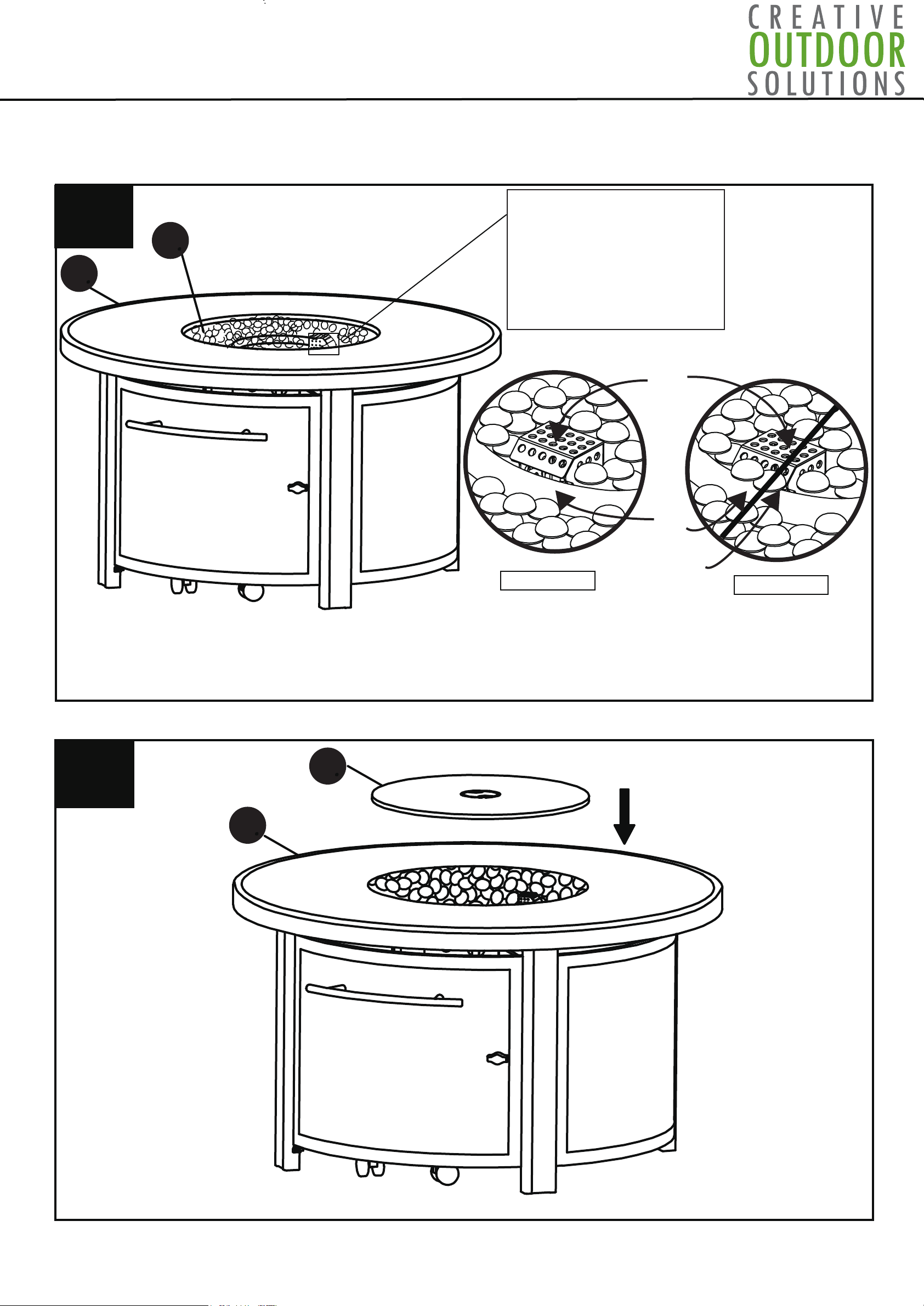 CREATIVE
OUTDOOR
SOLUTIONS