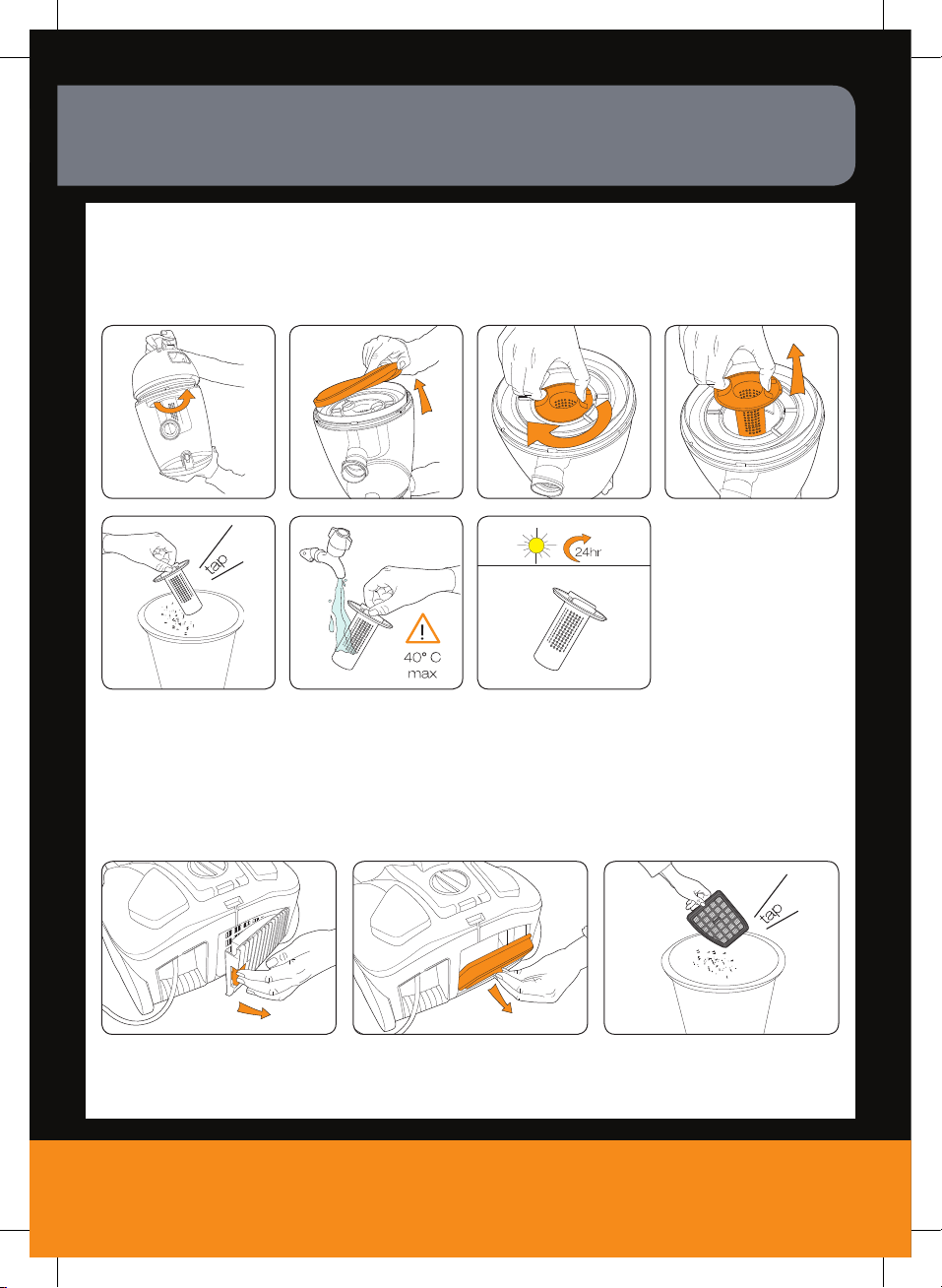 tap

40° C max

24hr

tap