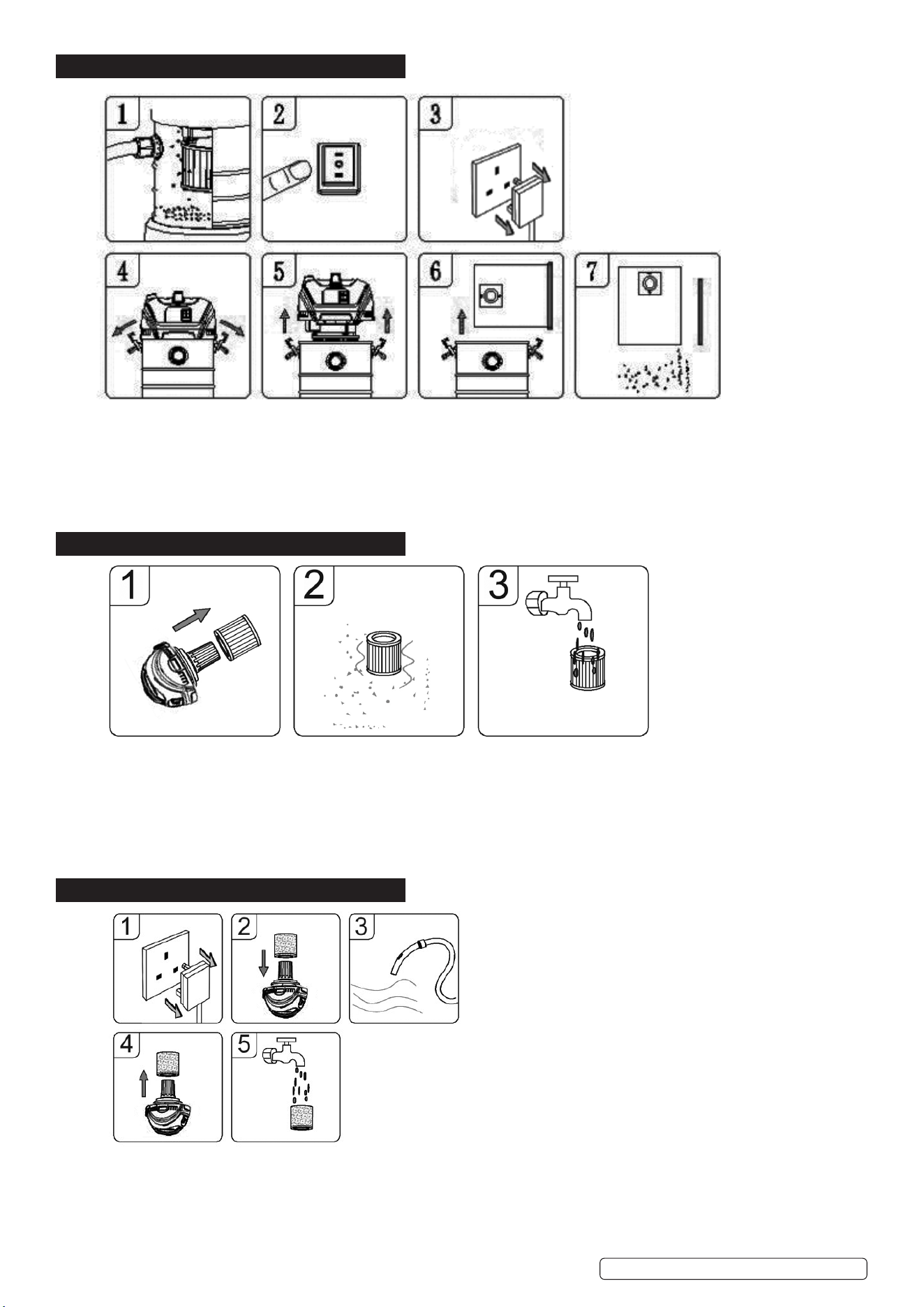 1
2
3
4
5
6
7

1
2
3

1
2
3
4
5