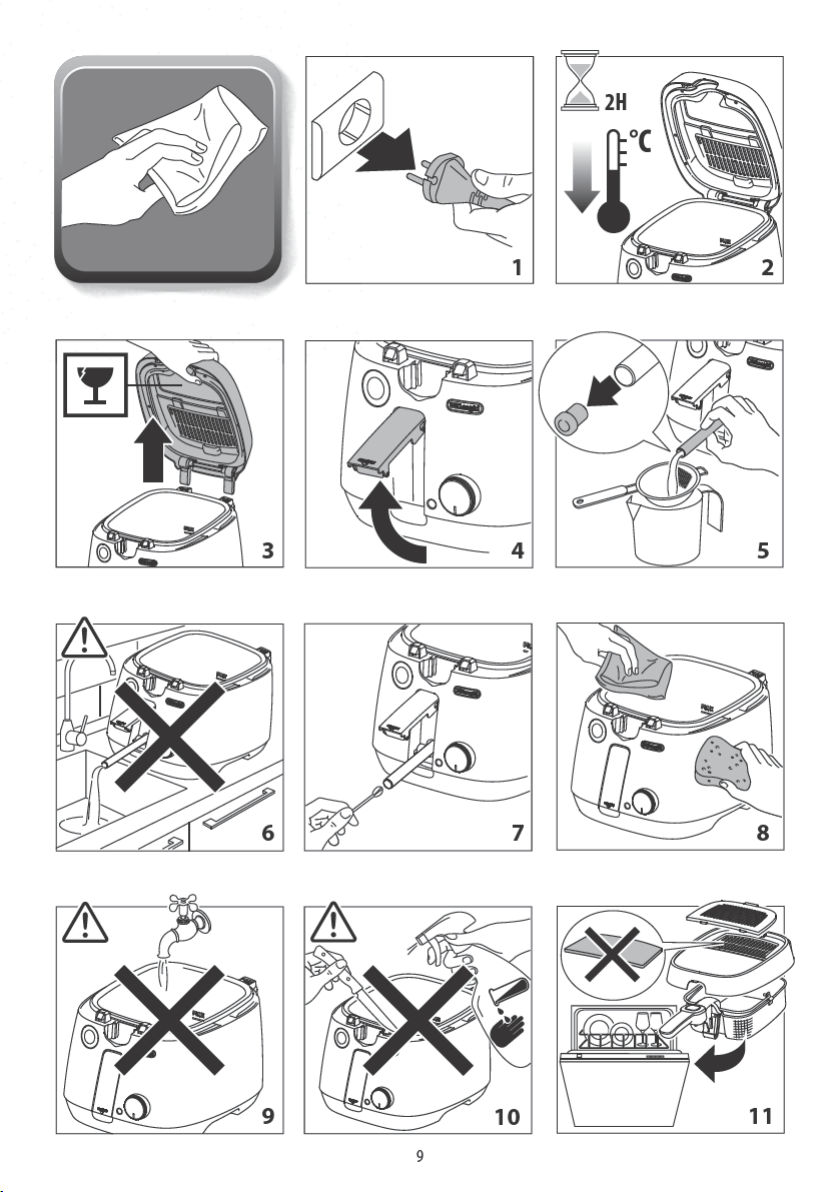 1

2H
°C
2

3

4

5

6

7

8

9

10

11

9