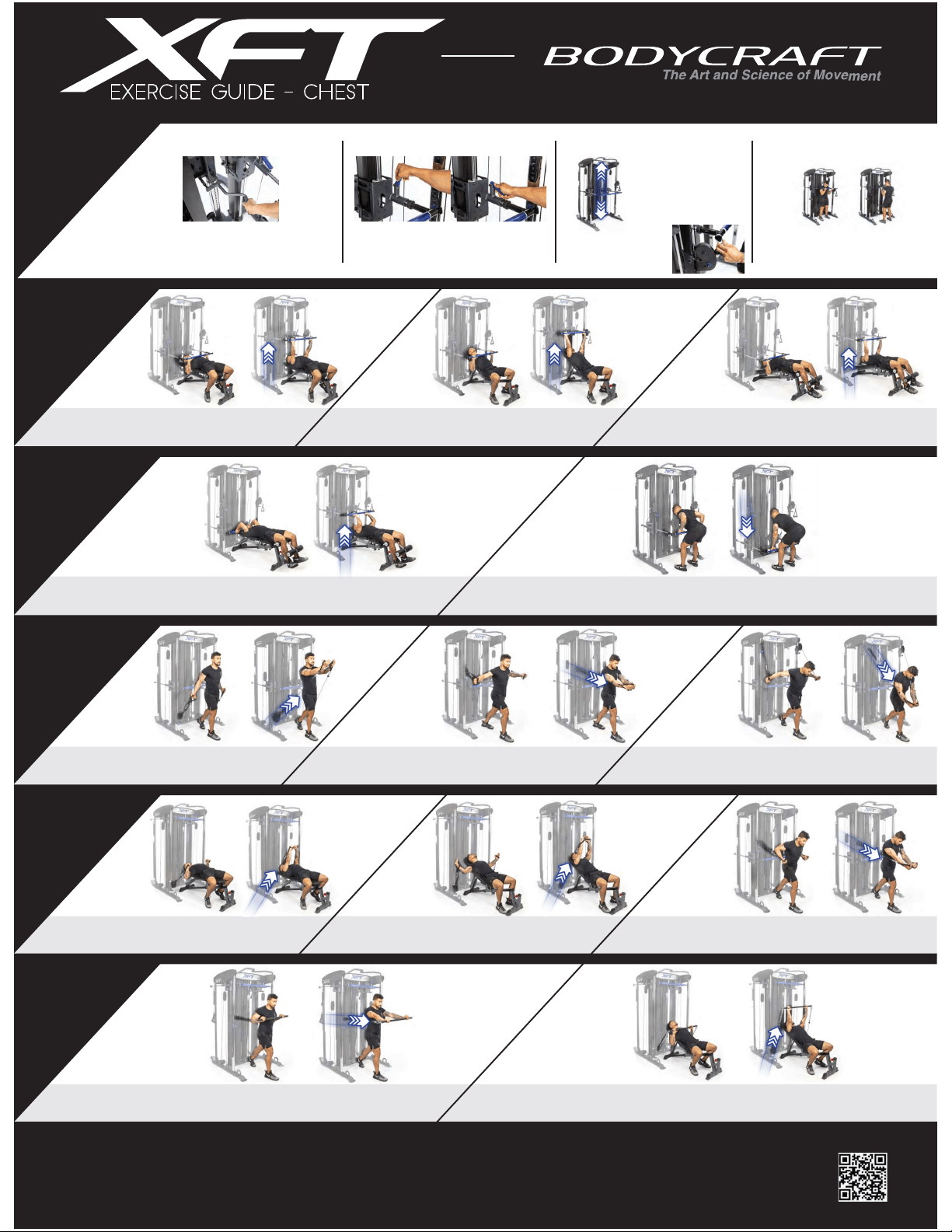 XFT

EXERCISE GUIDE - CHEST

BODYCRAFT

The Art and Science of Movement