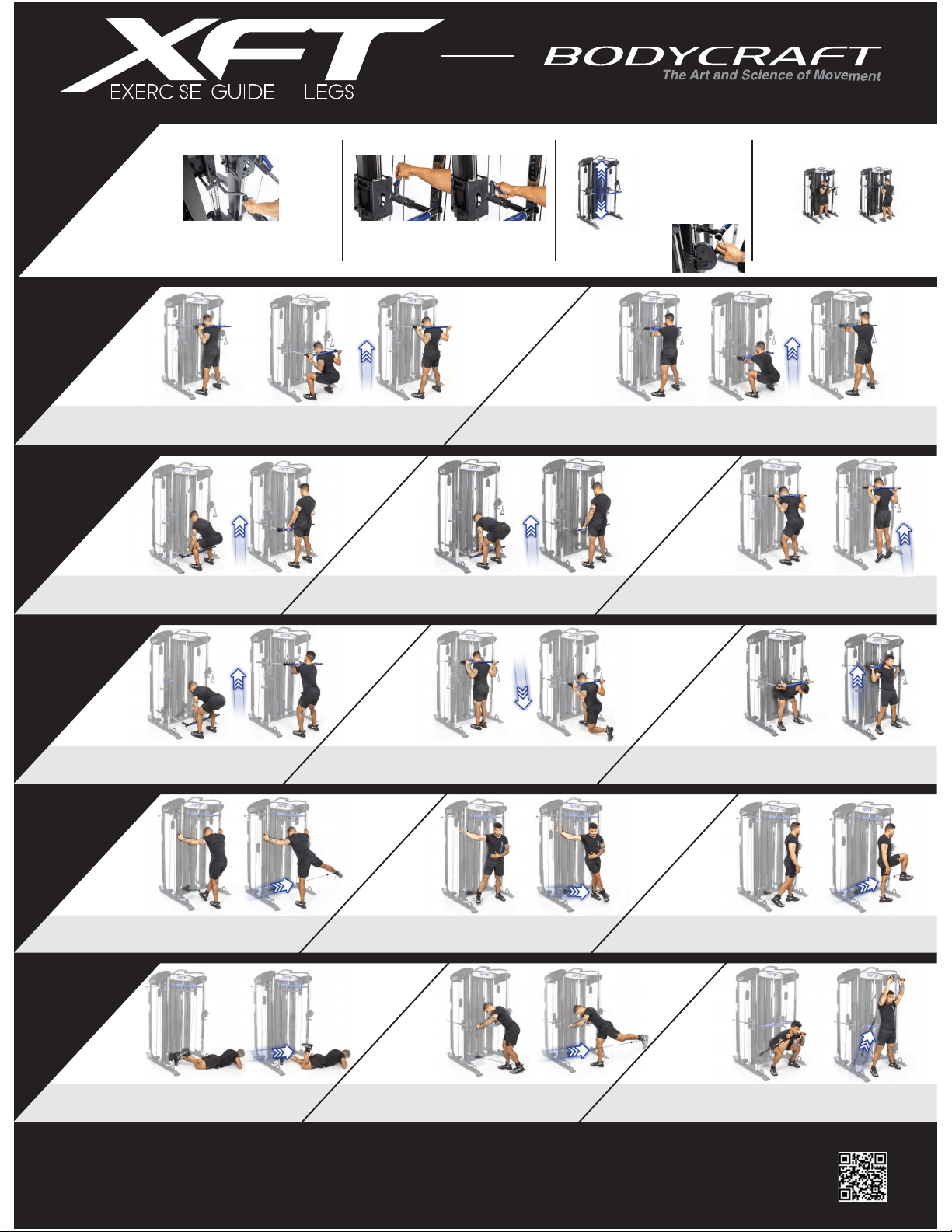 XFT
EXERCISE GUIDE - LEGS

BODYCRAFT
The Art and Science of Movement