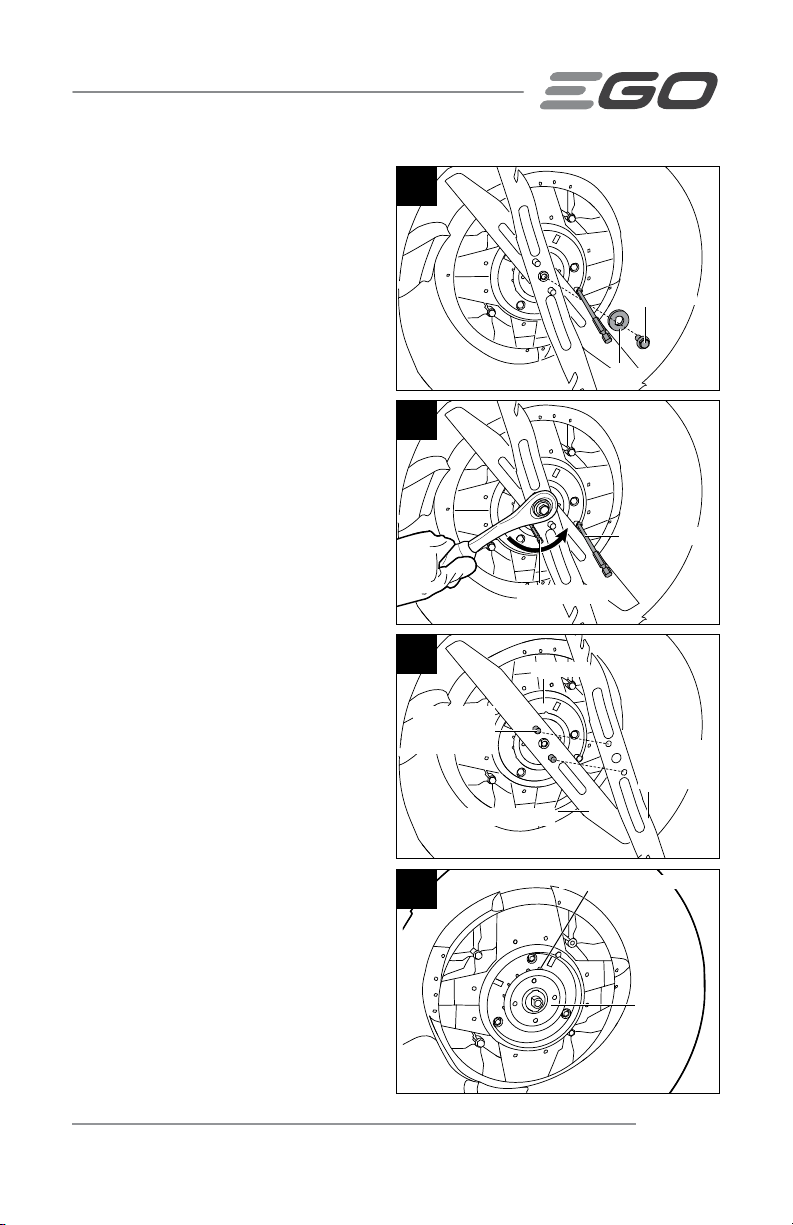 EGO