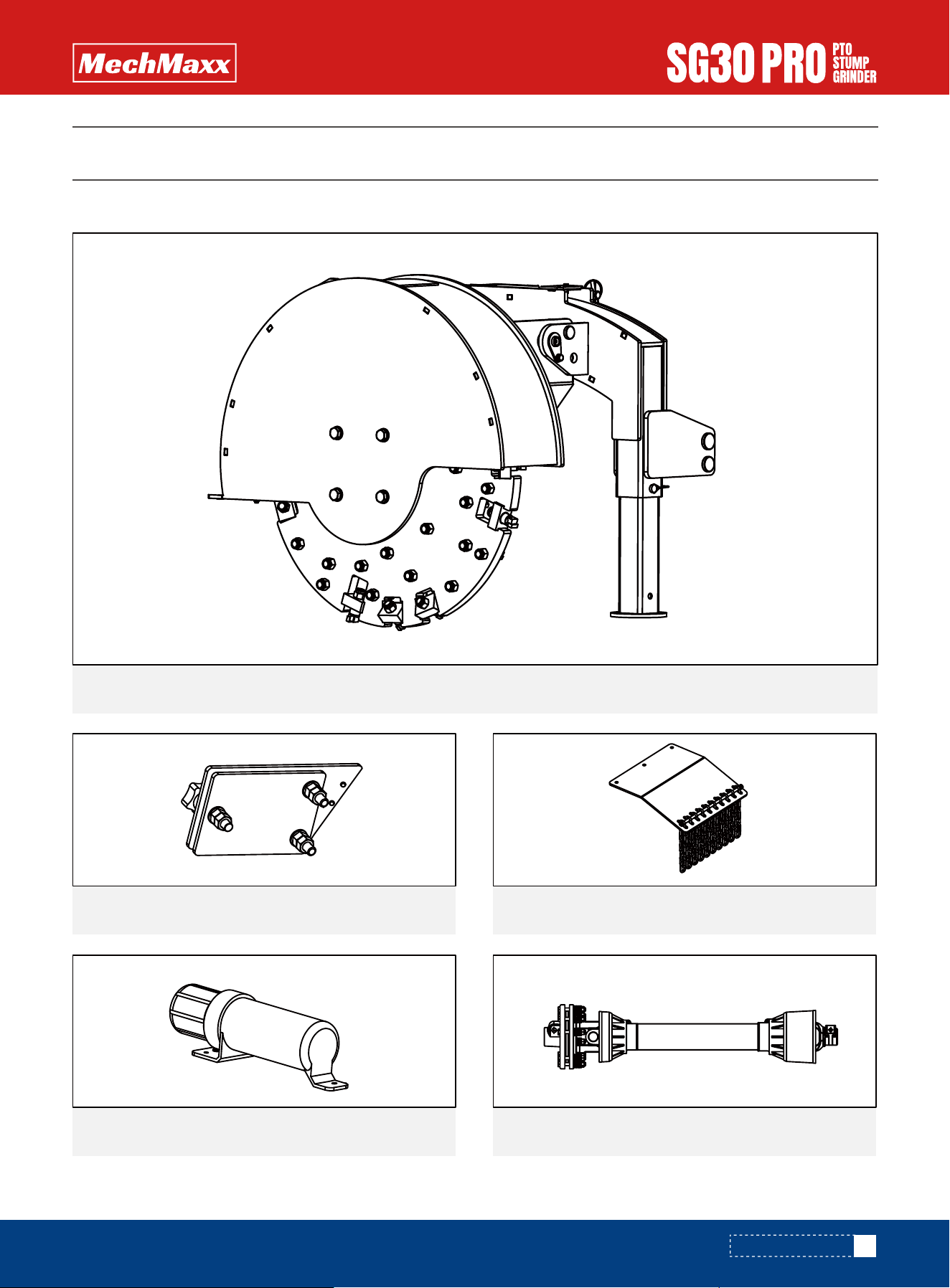 MechMaxx

SG30 PRO PTO STUMP GRINDER