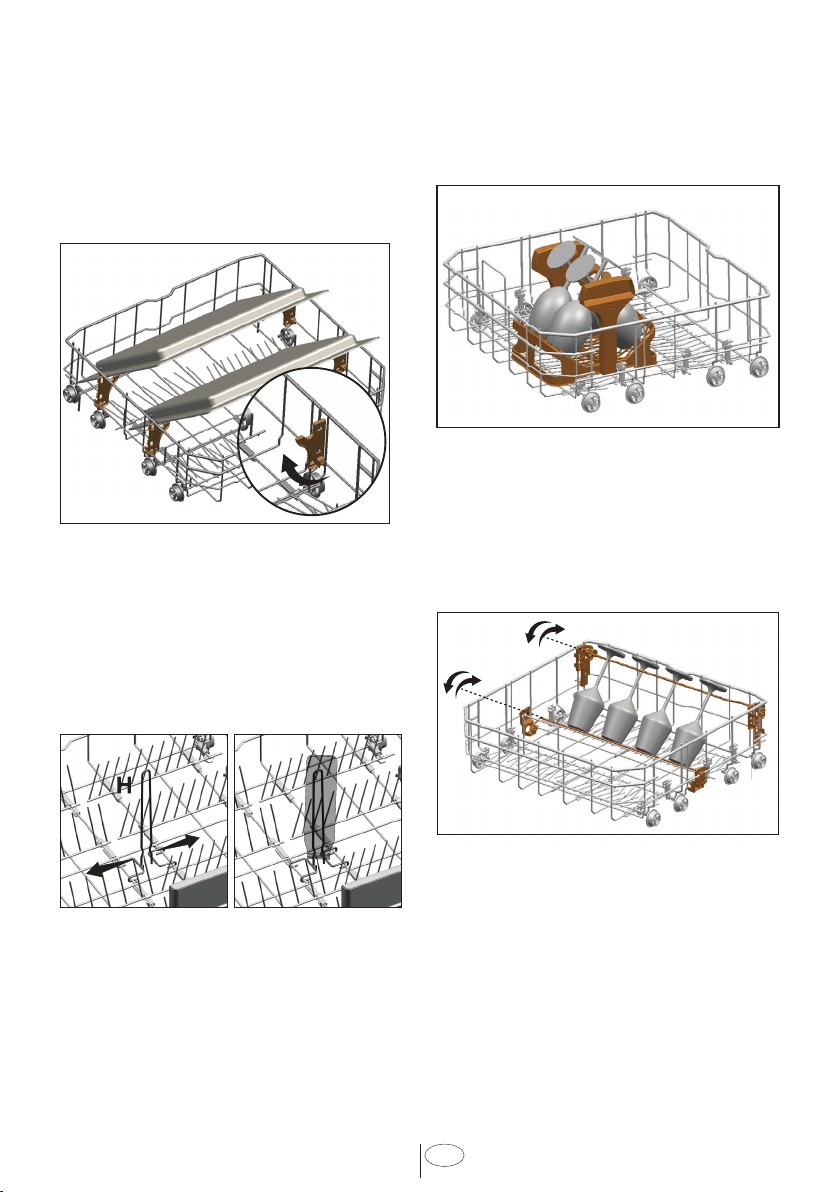 H