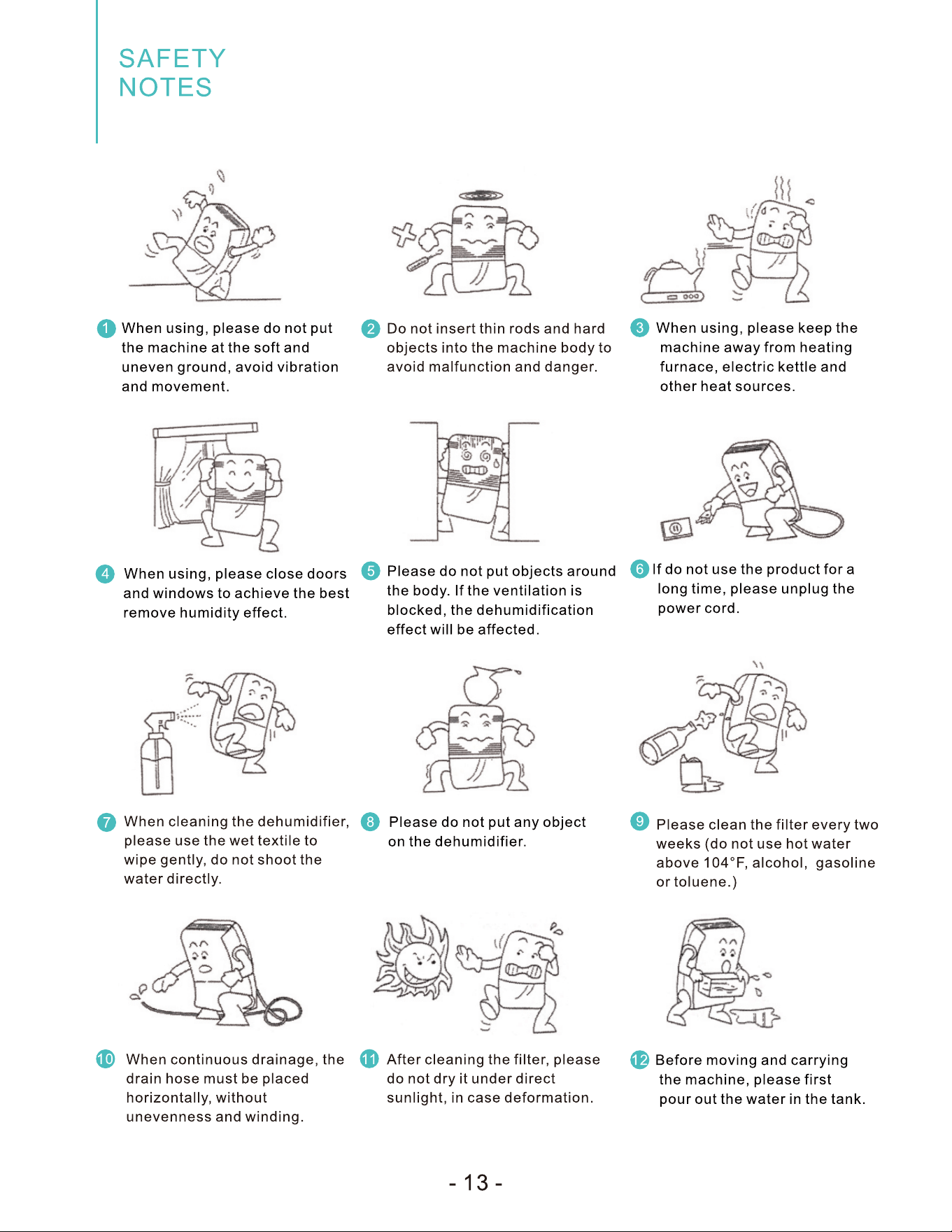 SAFETY
NOTES

1 When using, please do not put the machine at the soft and uneven ground, avoid vibration and movement.

2 Do not insert thin rods and hard objects into the machine body to avoid malfunction and danger.

3 When using, please keep the machine away from heating furnace, electric kettle and other heat sources.

4 When using, please close doors and windows to achieve the best remove humidity effect.

5 Please do not put objects around the body. If the ventilation is blocked, the dehumidification effect will be affected.

6 If do not use the product for a long time, please unplug the power cord.

7 When cleaning the dehumidifier, please use the wet textile to wipe gently, do not shoot the water directly.

8 Please do not put any object on the dehumidifier.

9 Please clean the filter every two weeks (do not use hot water above 104°F, alcohol, gasoline or toluene.)

10 When continuous drainage, the drain hose must be placed horizontally, without unevenness and winding.

11 After cleaning the filter, please do not dry it under direct sunlight, in case deformation.

12 Before moving and carrying the machine, please first pour out the water in the tank.

- 13 -