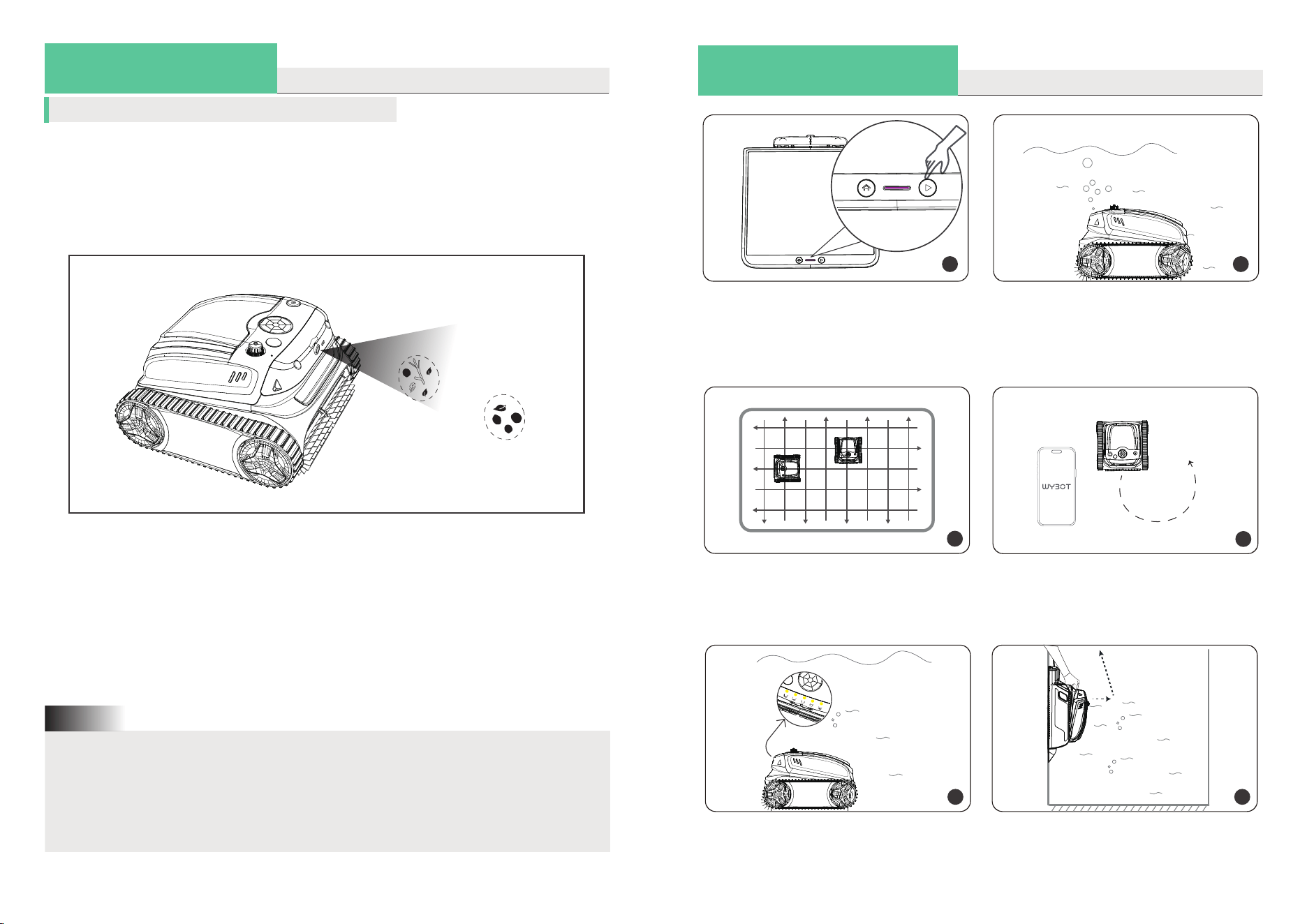 WYBOT