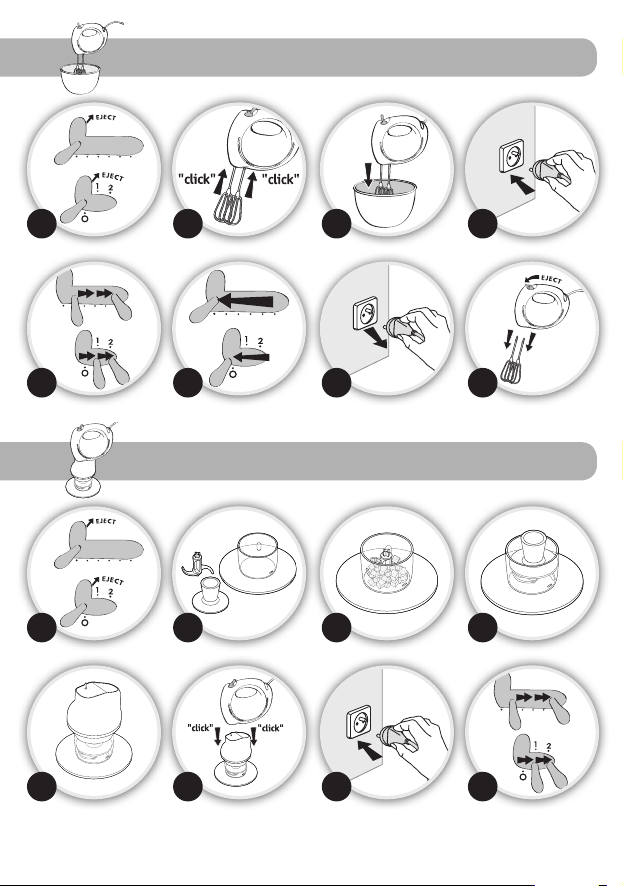 EJECT

EJECT
1 2
0

"click" "click"

1 2
0

1 2
0

EJECT

EJECT

EJECT
1 2
0

"click" "click"

1 2
0