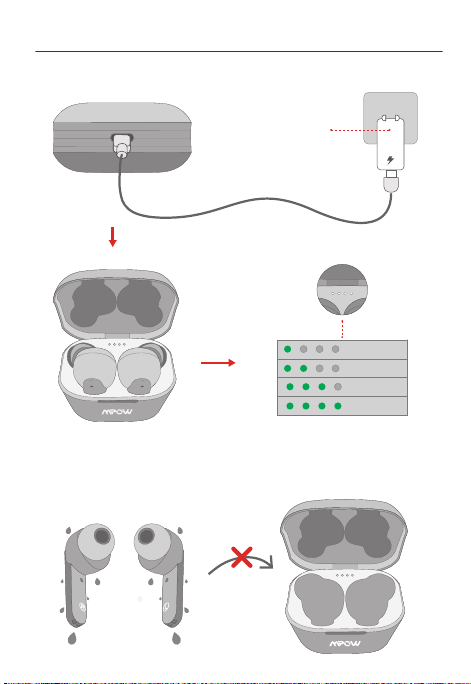 MPOW

MPOW