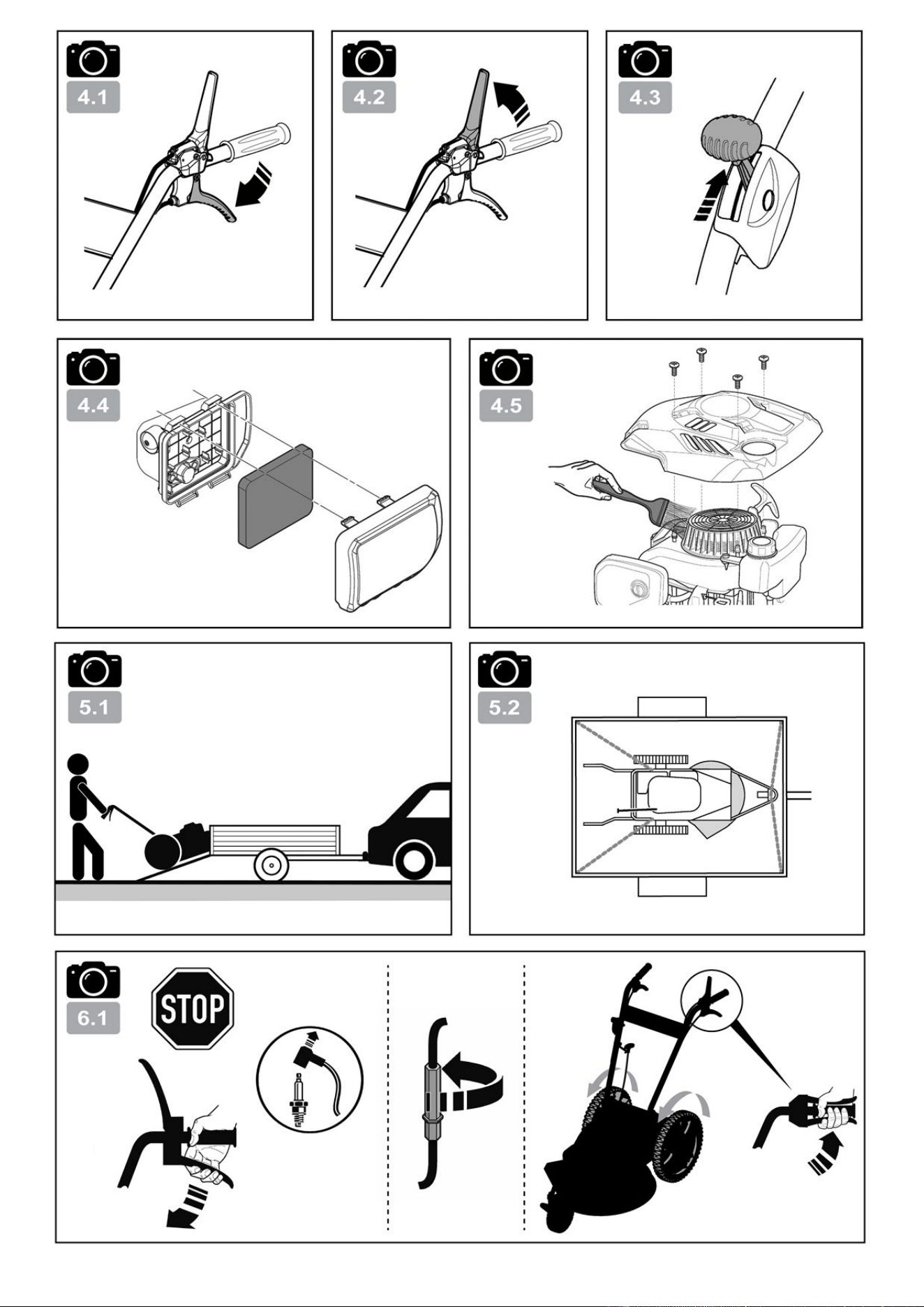 4.1

4.2

4.3

4.4

4.5

5.1

5.2

6.1

STOP