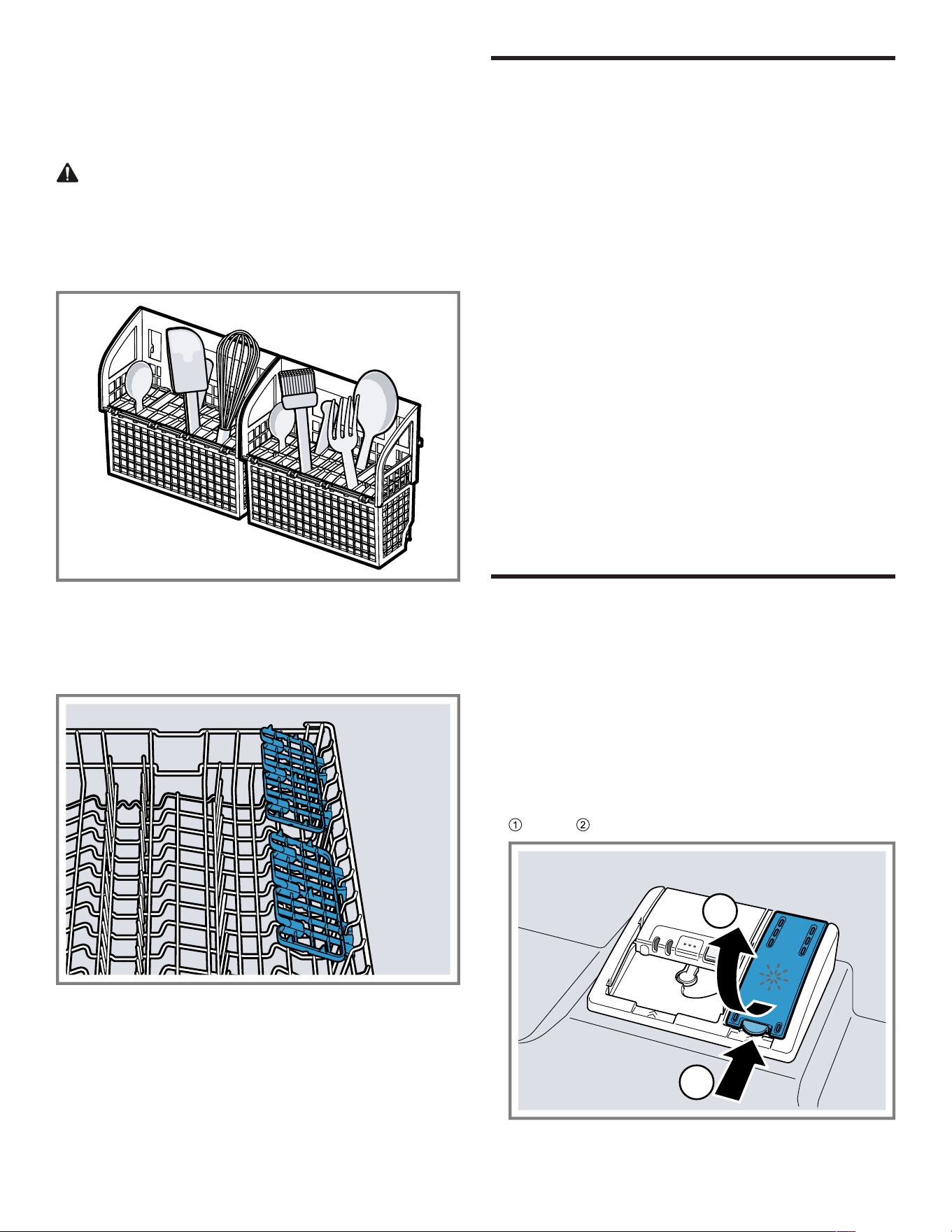 ① ②