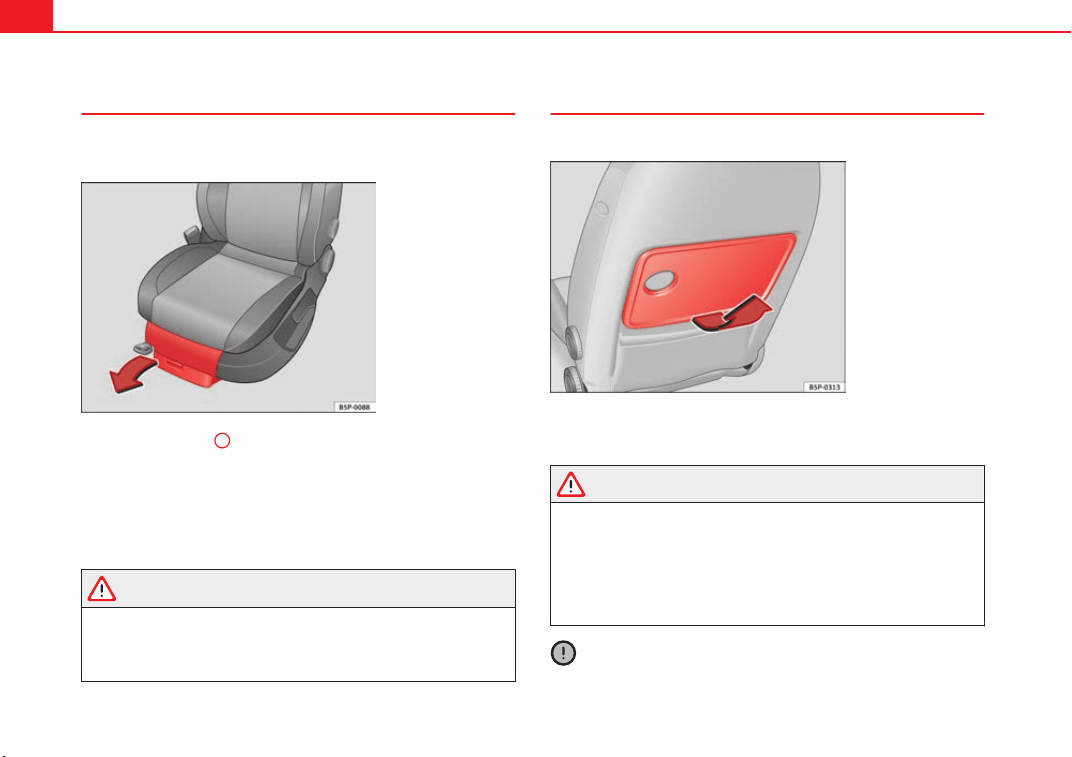 B5P-0088

B5P-0313