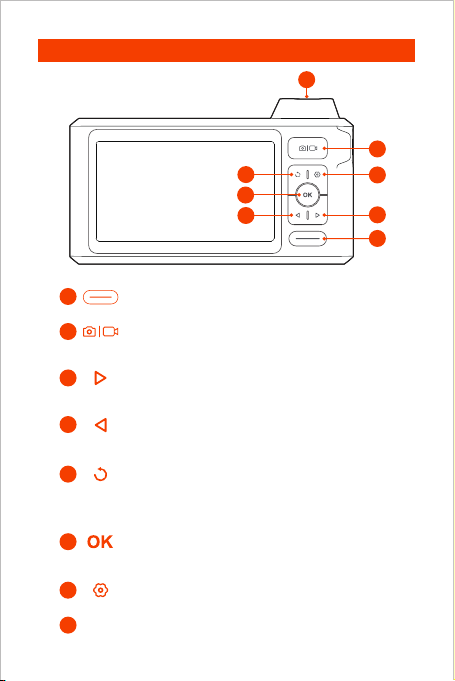 OK

OK