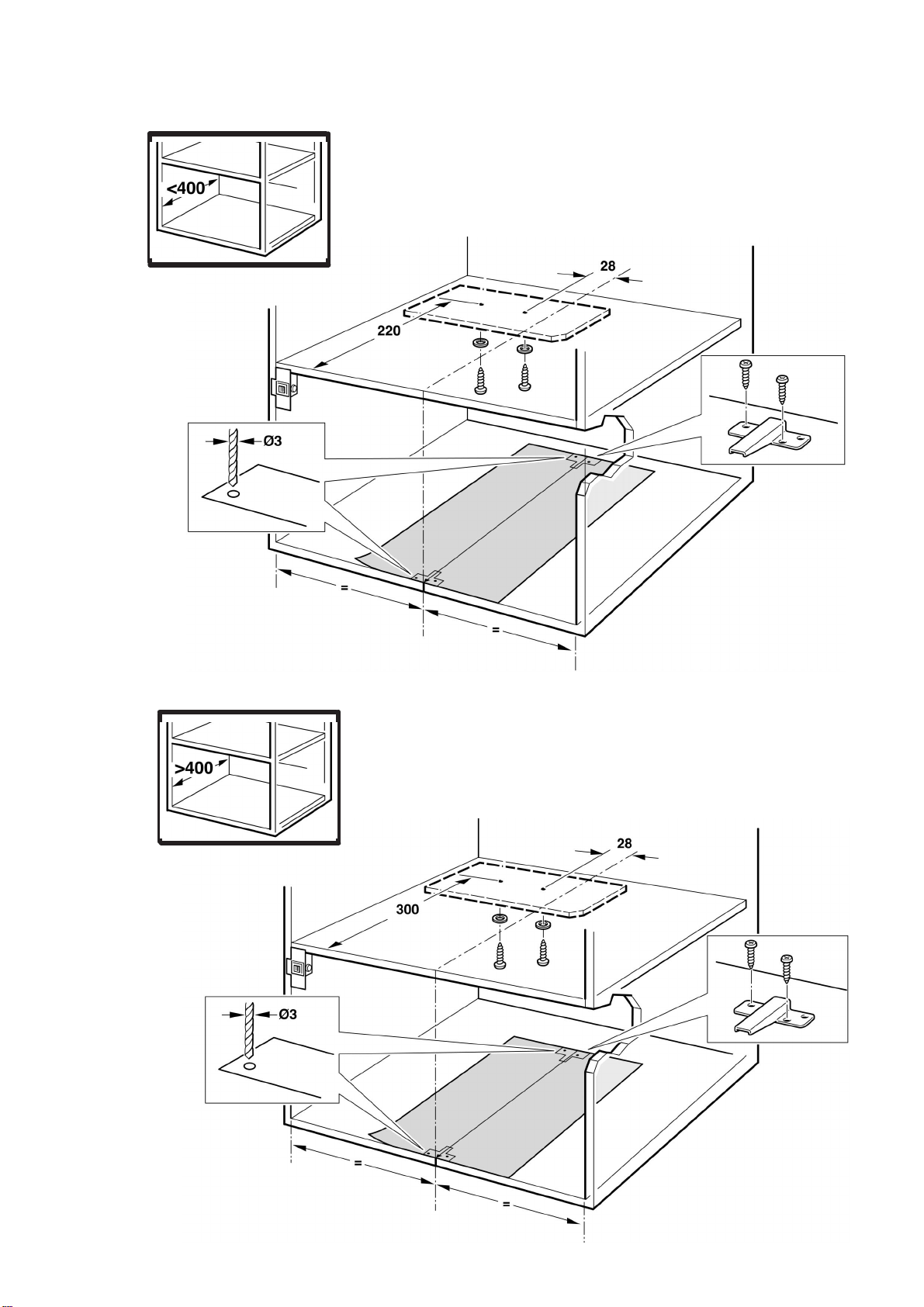 <400

28

220

Ø3

=

=

>400

28

300

Ø3

=

=