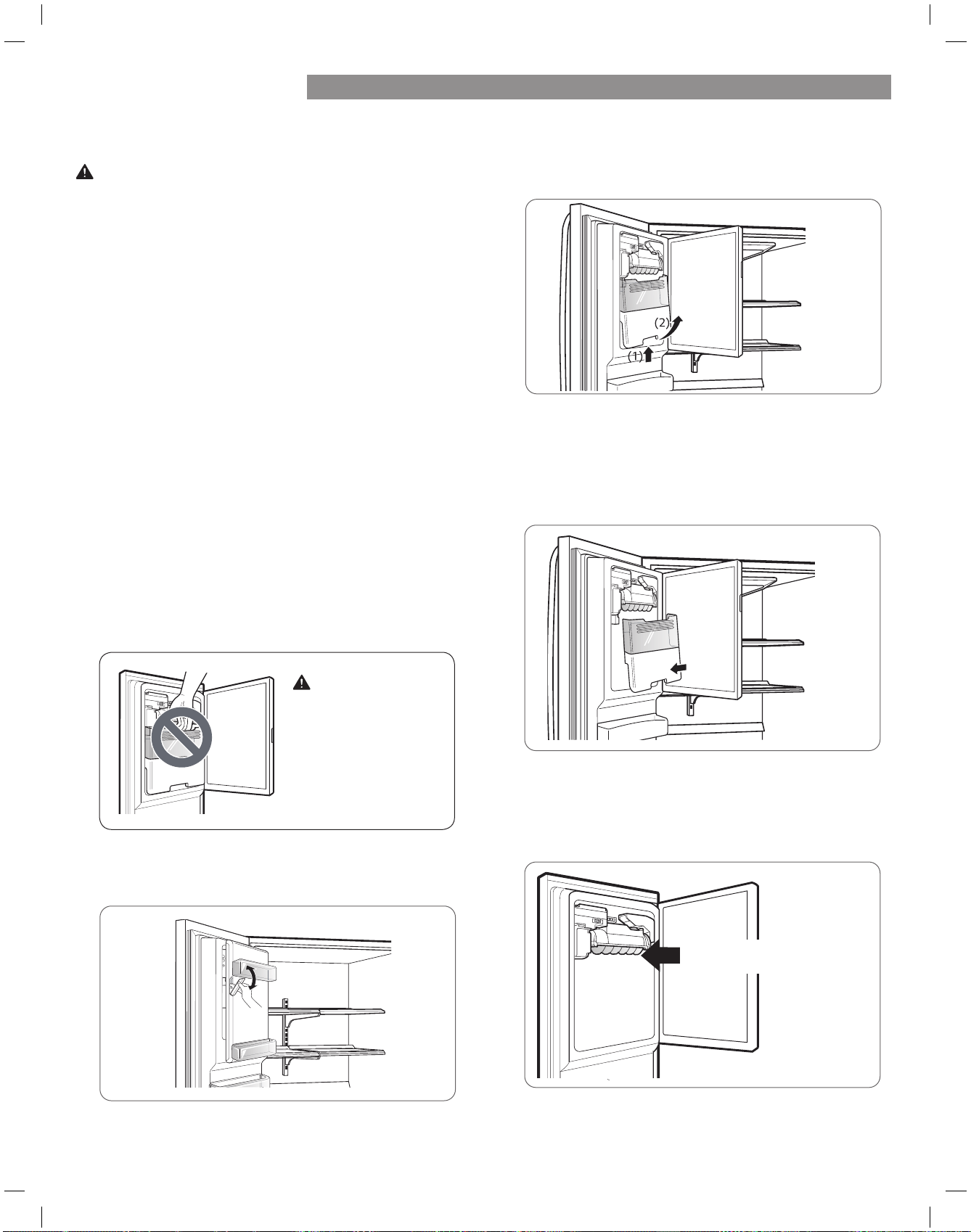 (2)

(1)