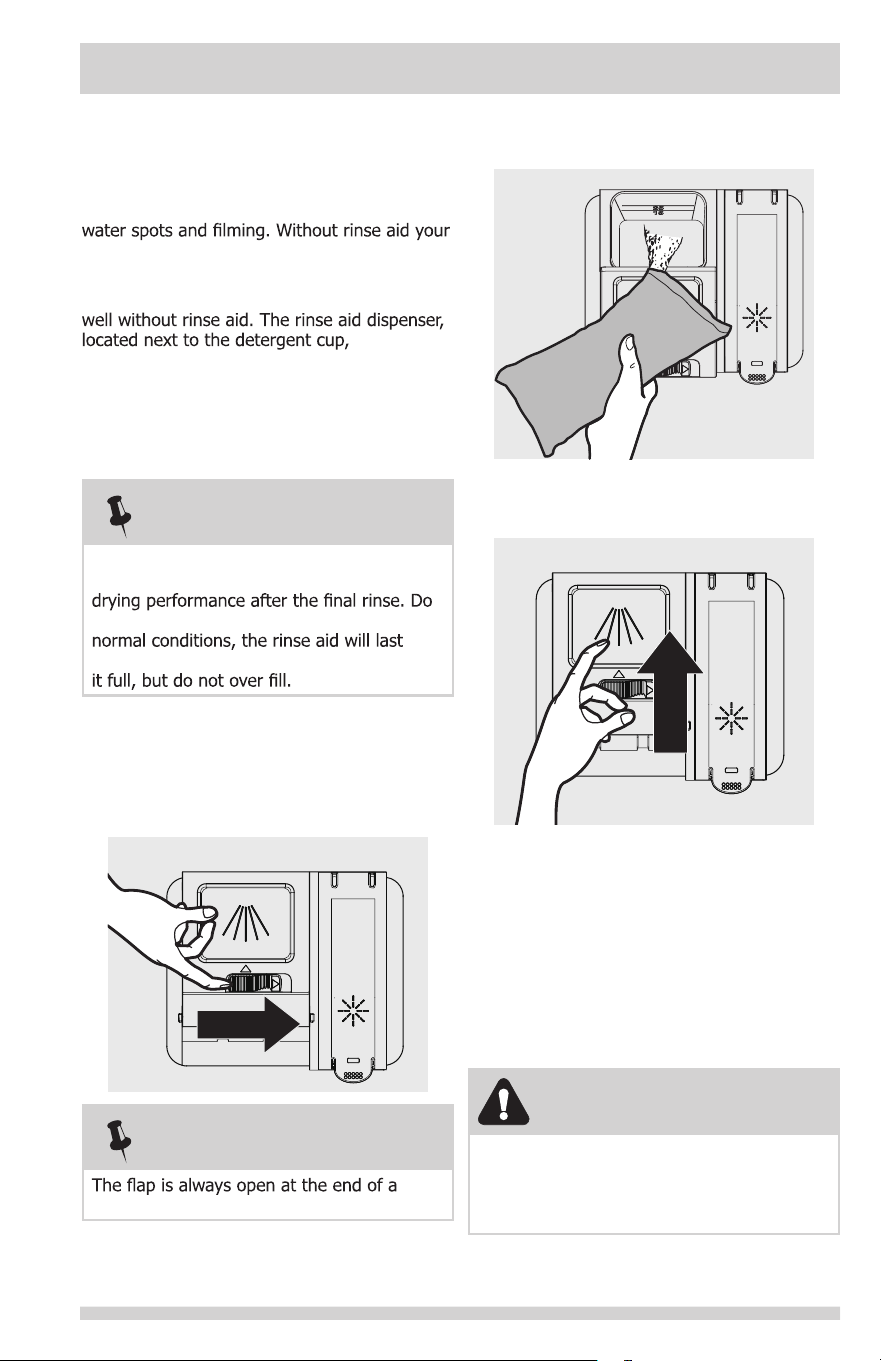 water spots and filming. Without rinse aid your

well without rinse aid. The rinse aid dispenser, located next to the detergent cup,

drying performance after the final rinse. Do

normal conditions, the rinse aid will last

it full, but do not over fill.

The flap is always open at the end of a