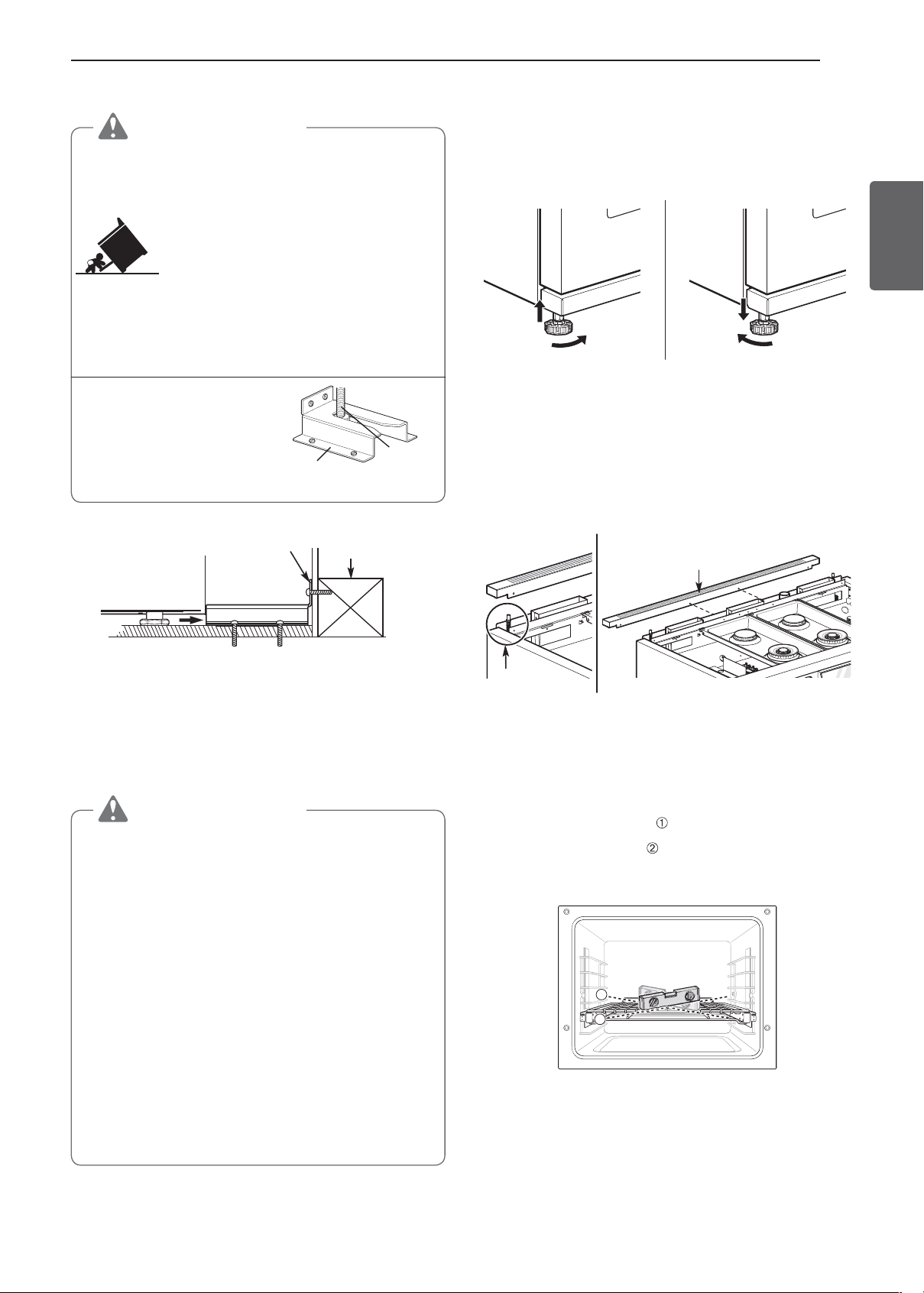 ①

②