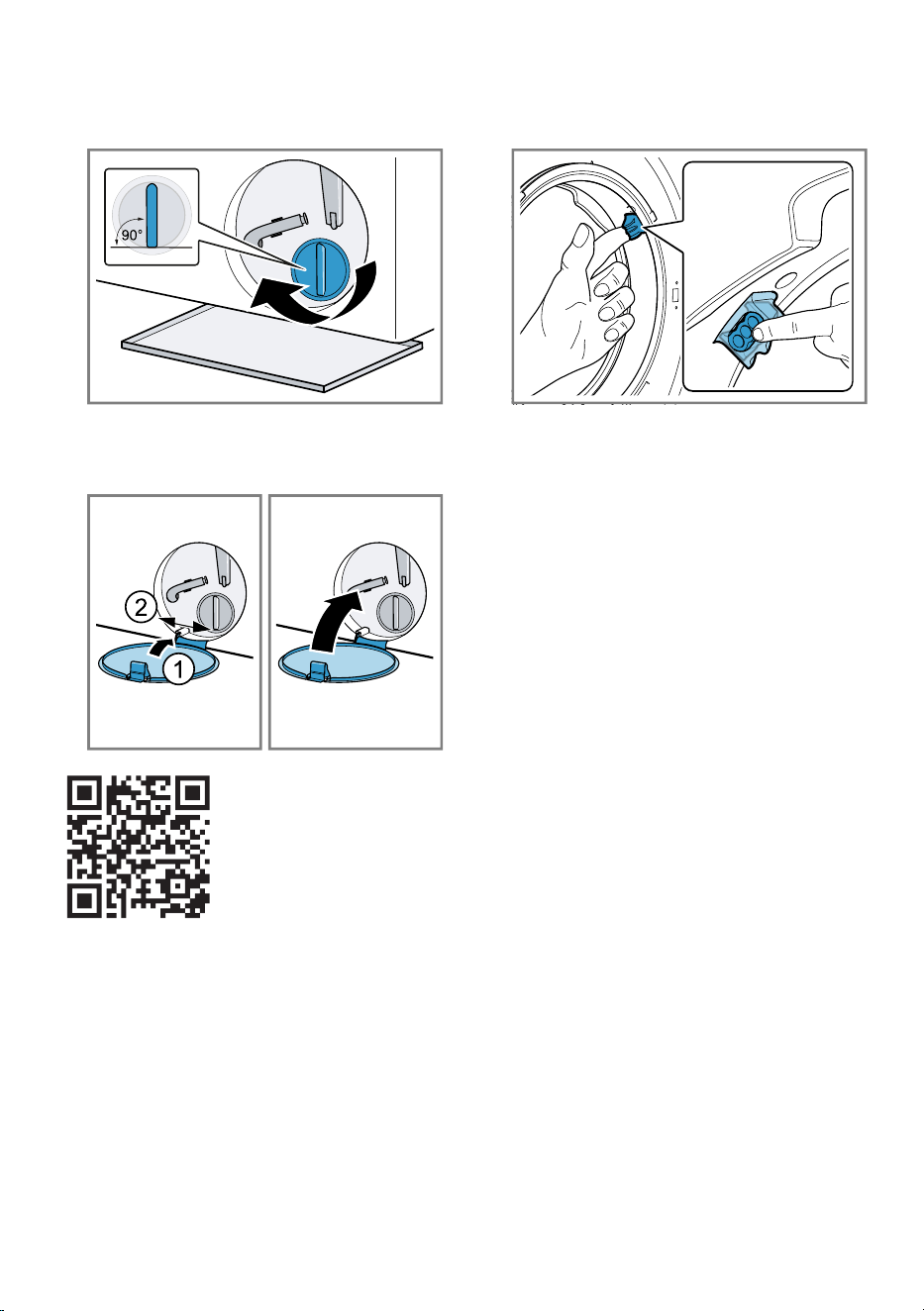 90°

2
1