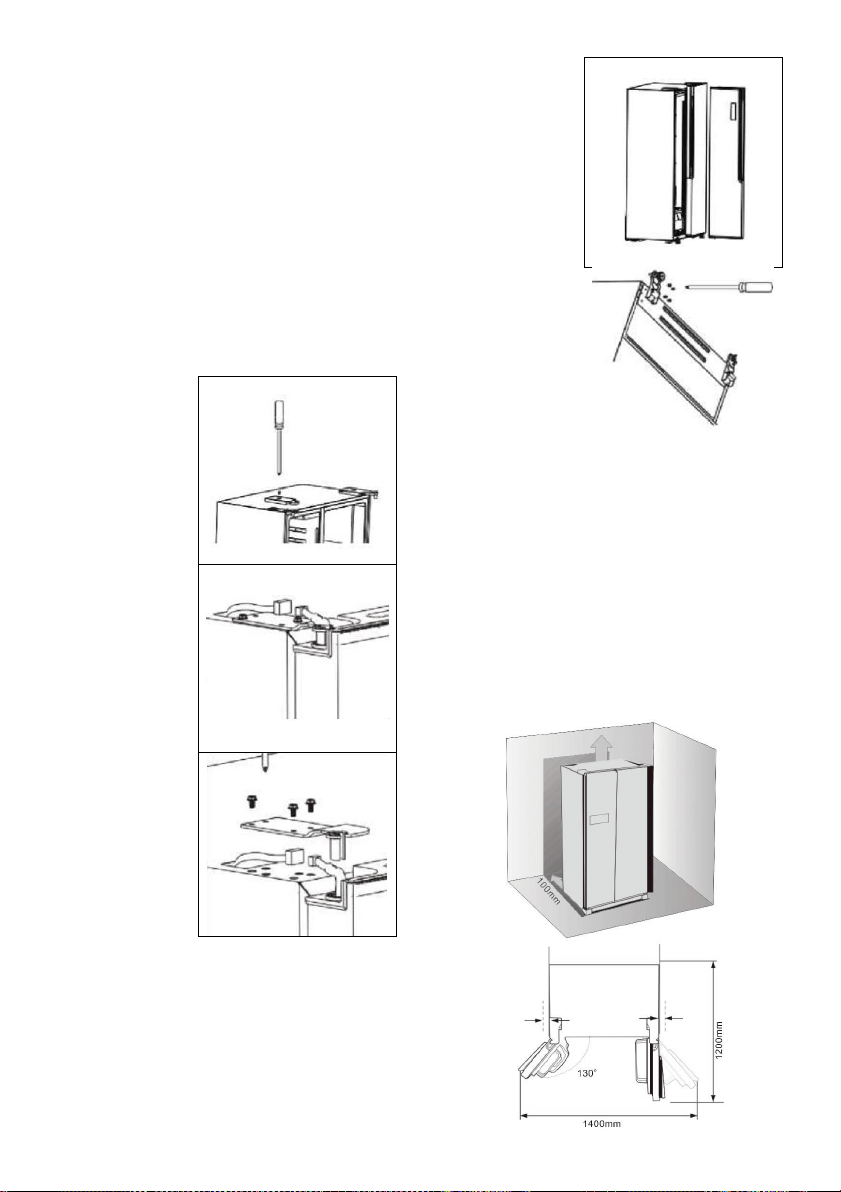 100mm

130°

1200mm

1400mm