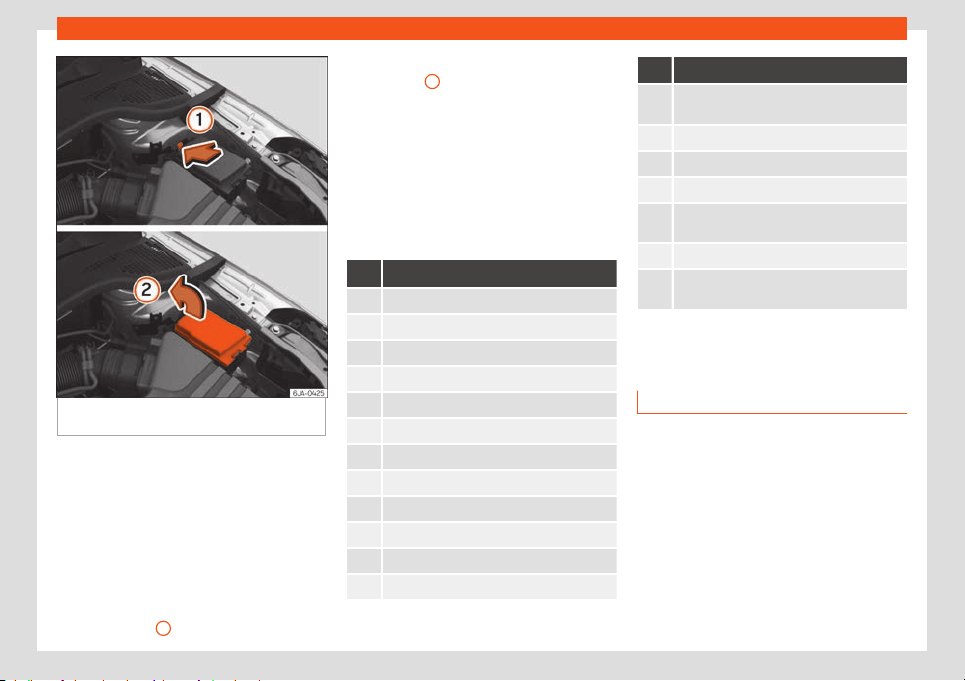 ①

②

6JA-0425