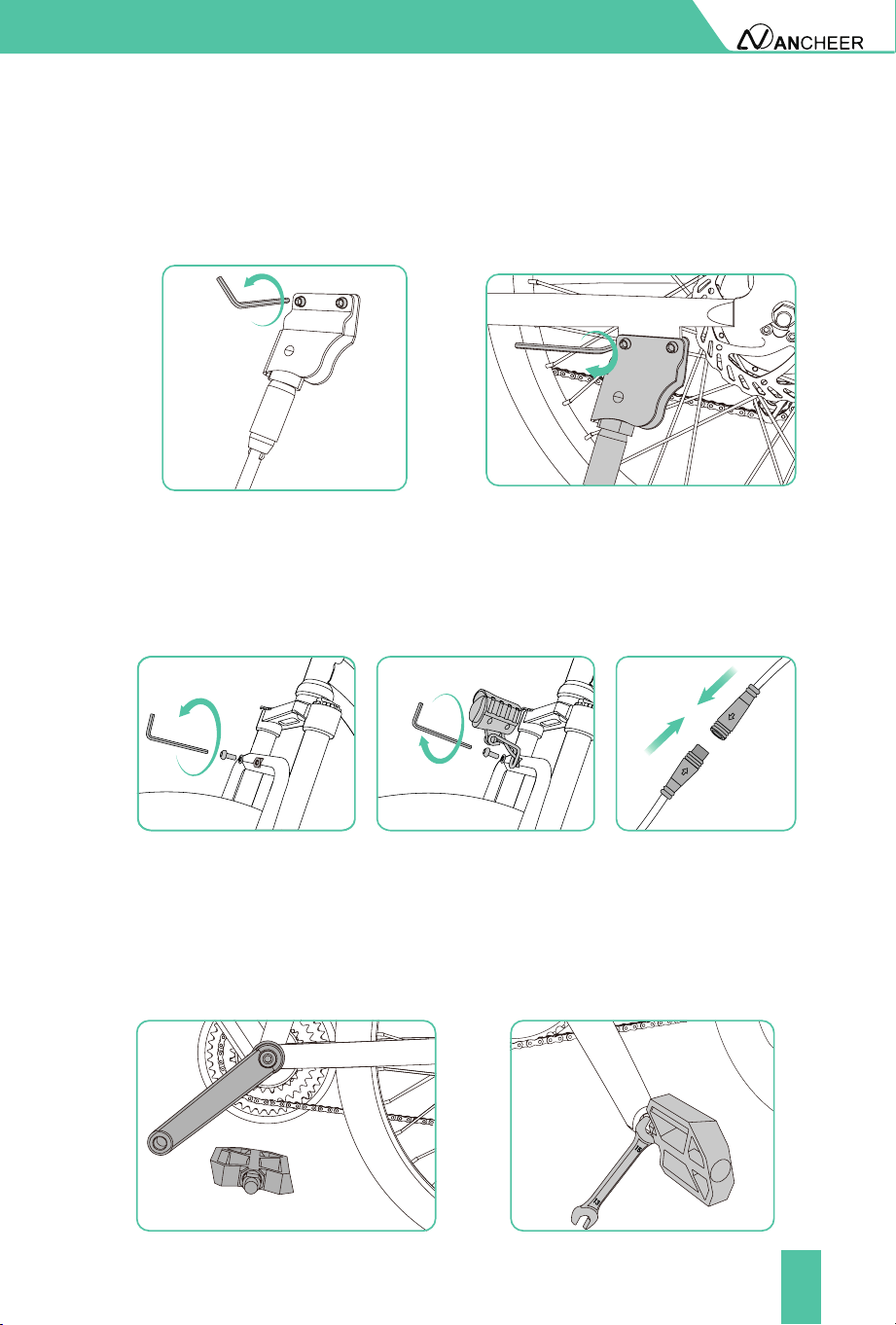 ANCHEER