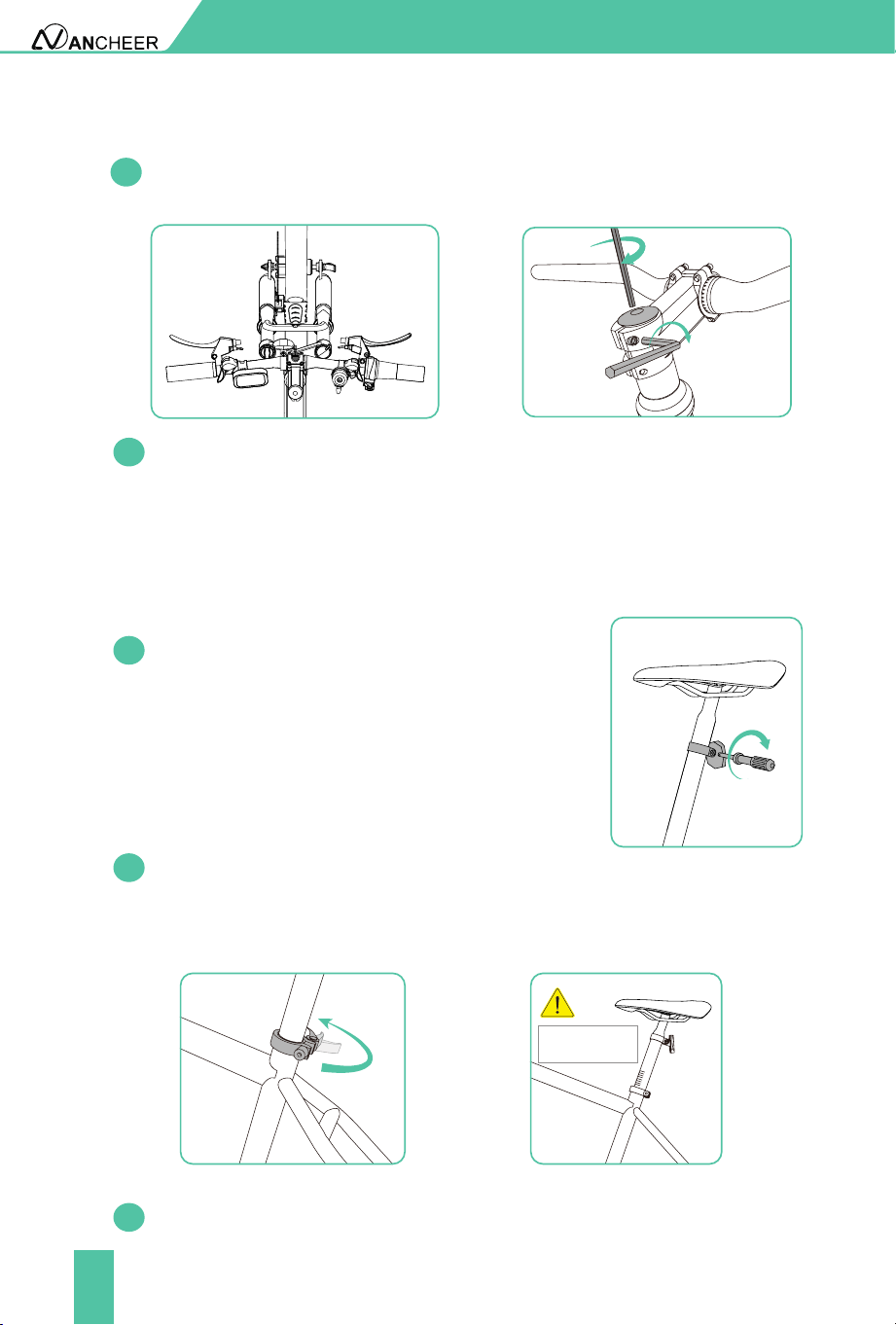 ANCHEER