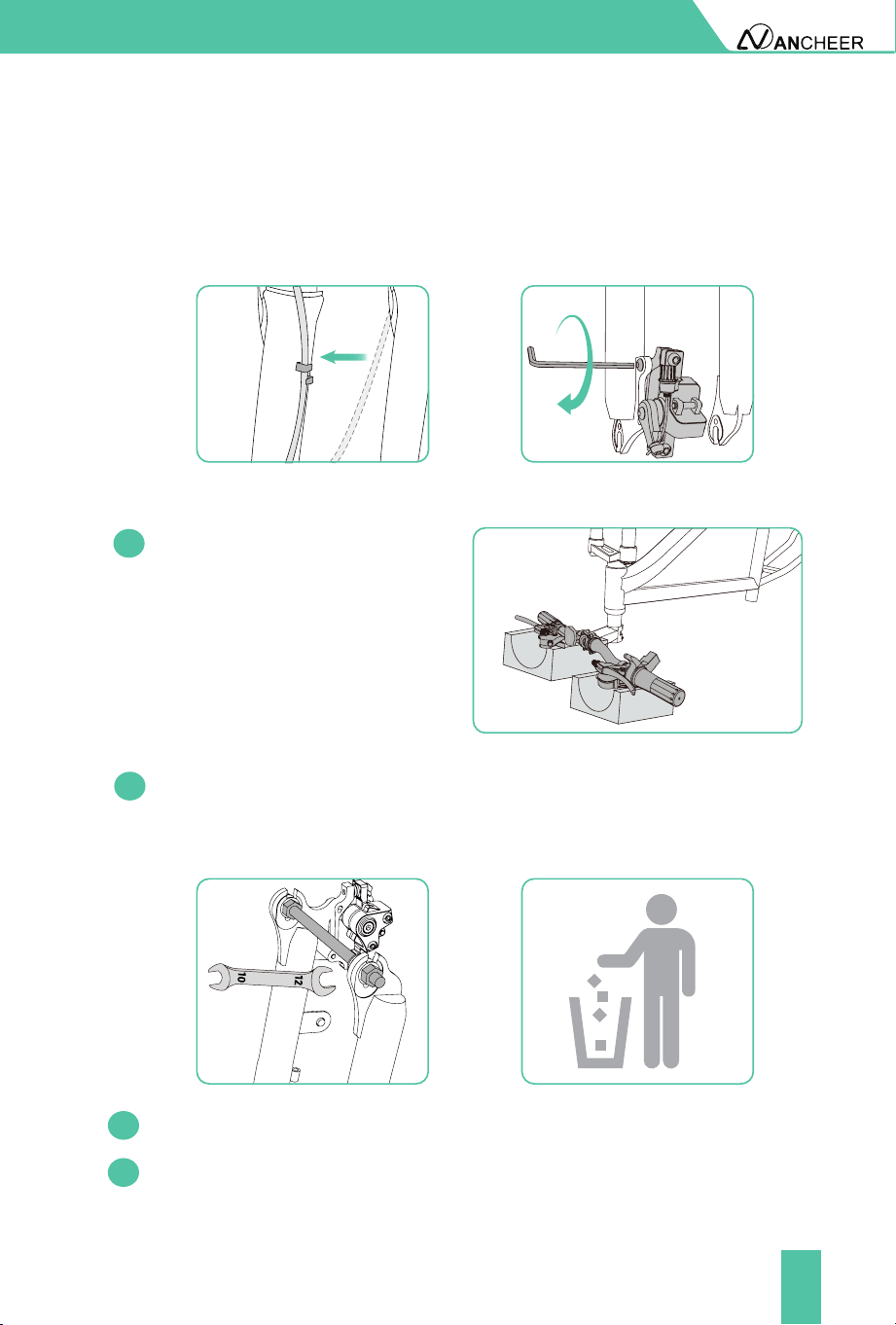 ANCHEER

10

12