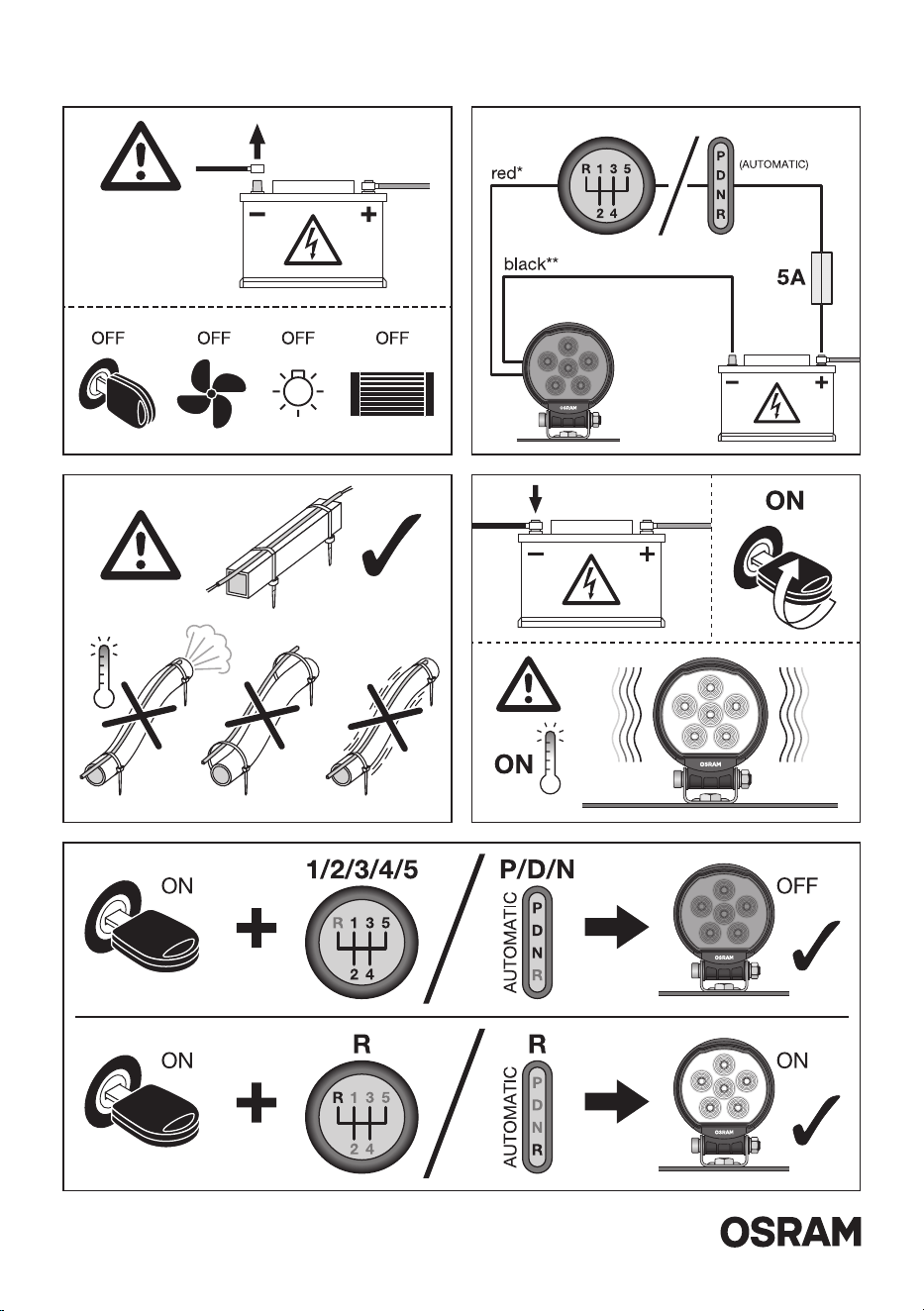 −
+

OFF OFF OFF OFF

red*
R 1 3 5
2 4
P
D
N
R
(AUTOMATIC)
black**
5A
OSRAM
−
+

−
+
ON

ON
OSRAM

ON
+
1/2/3/4/5
R 1 3 5
2 4
P/D/N
AUTOMATIC
P
D
N
R
OSRAM
OFF

ON
+
R
R 1 3 5
2 4
R
AUTOMATIC
P
D
N
R
OSRAM
ON

OSRAM