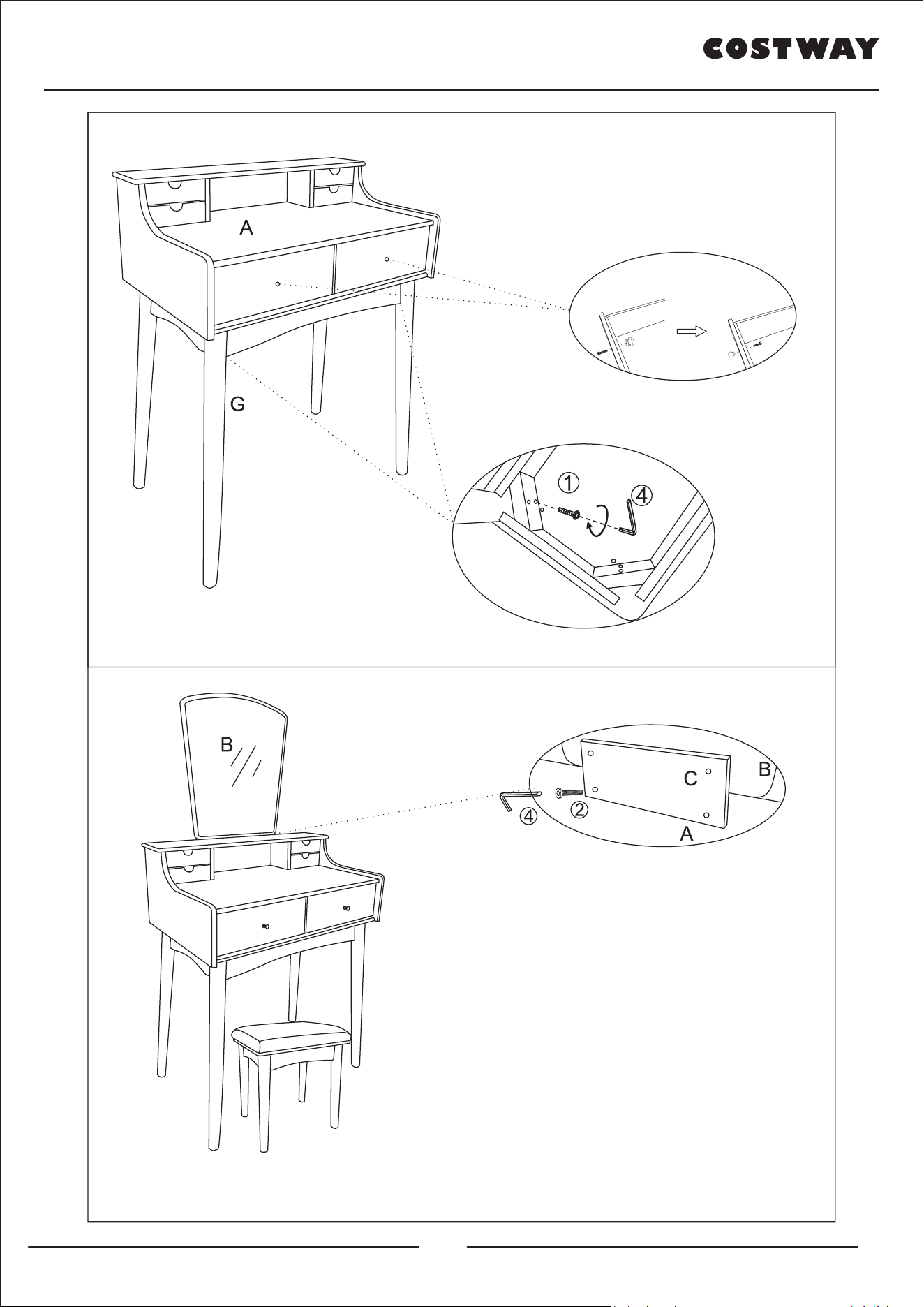 COSTWAY

A

G

①

④

B

C

B

④

②

A