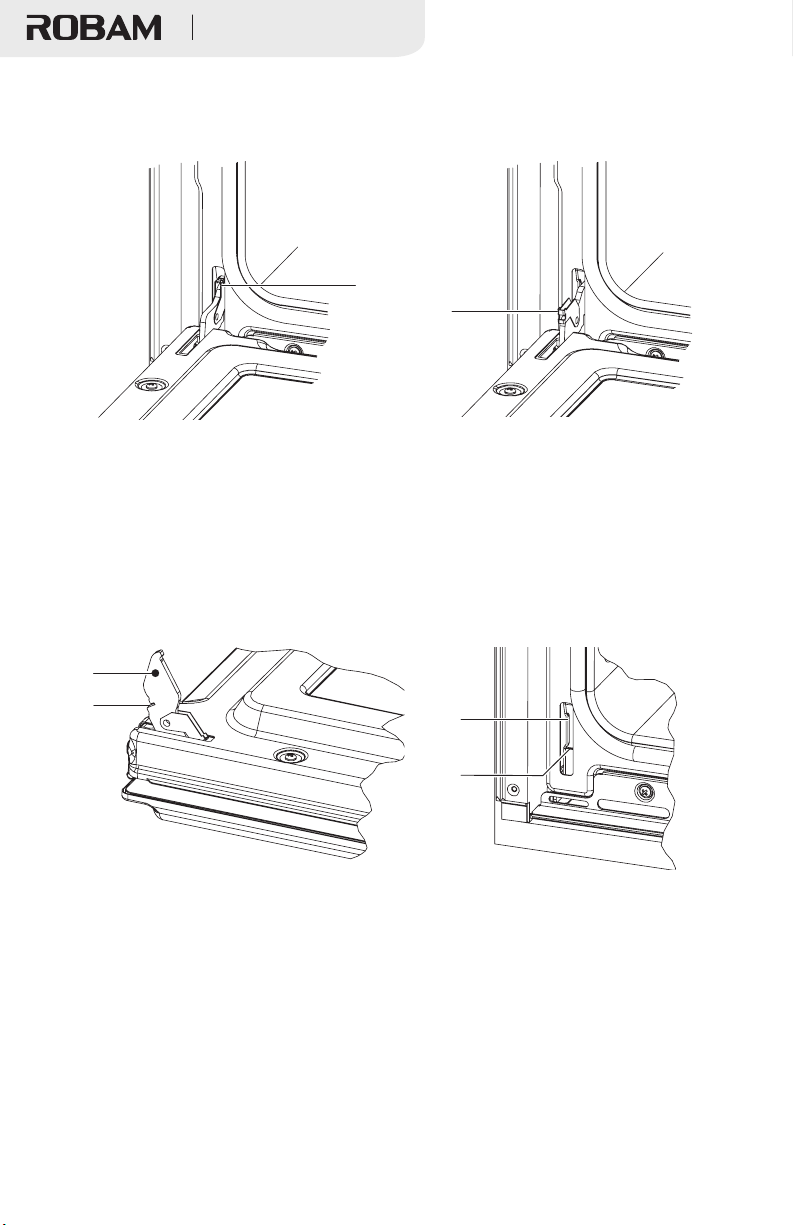 ROBAM