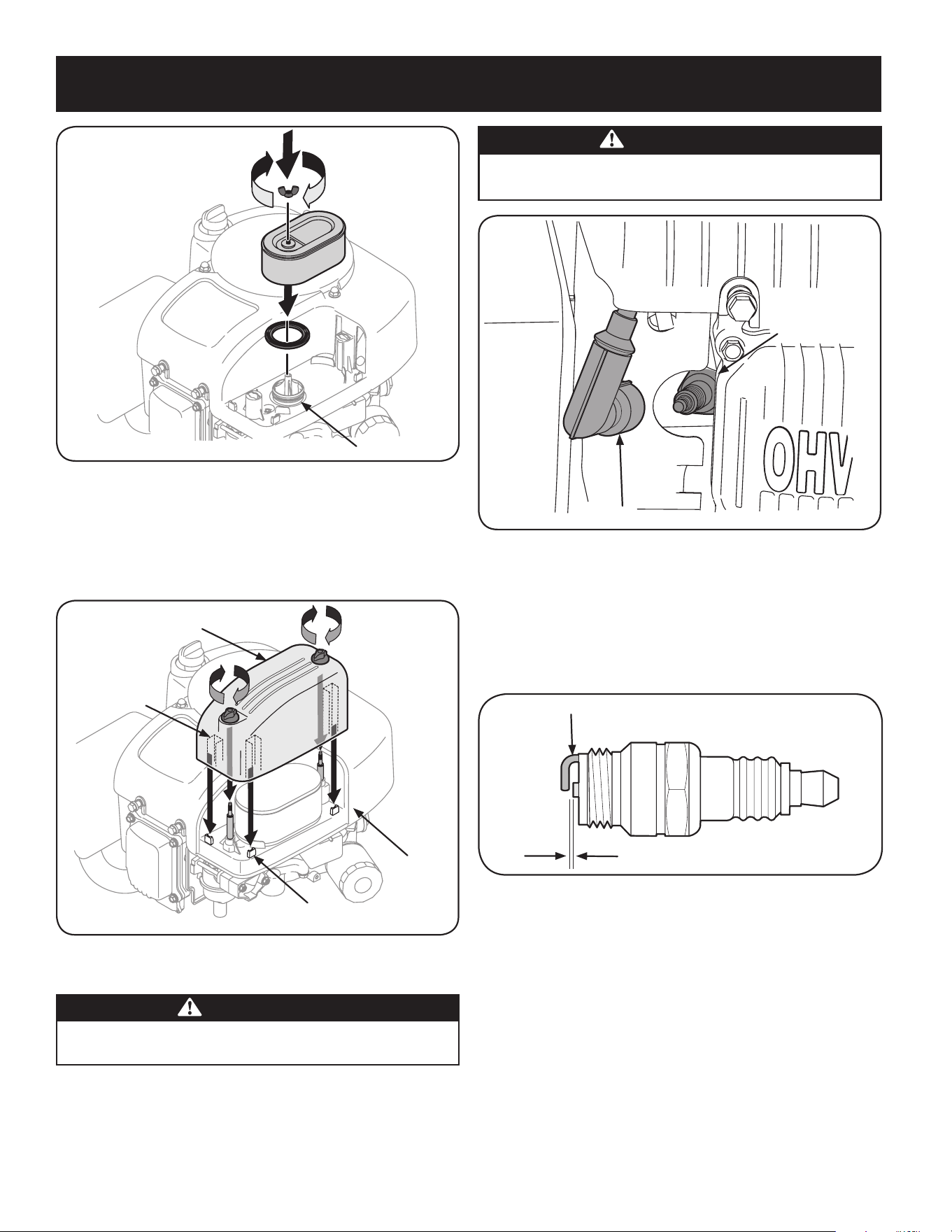 OHV