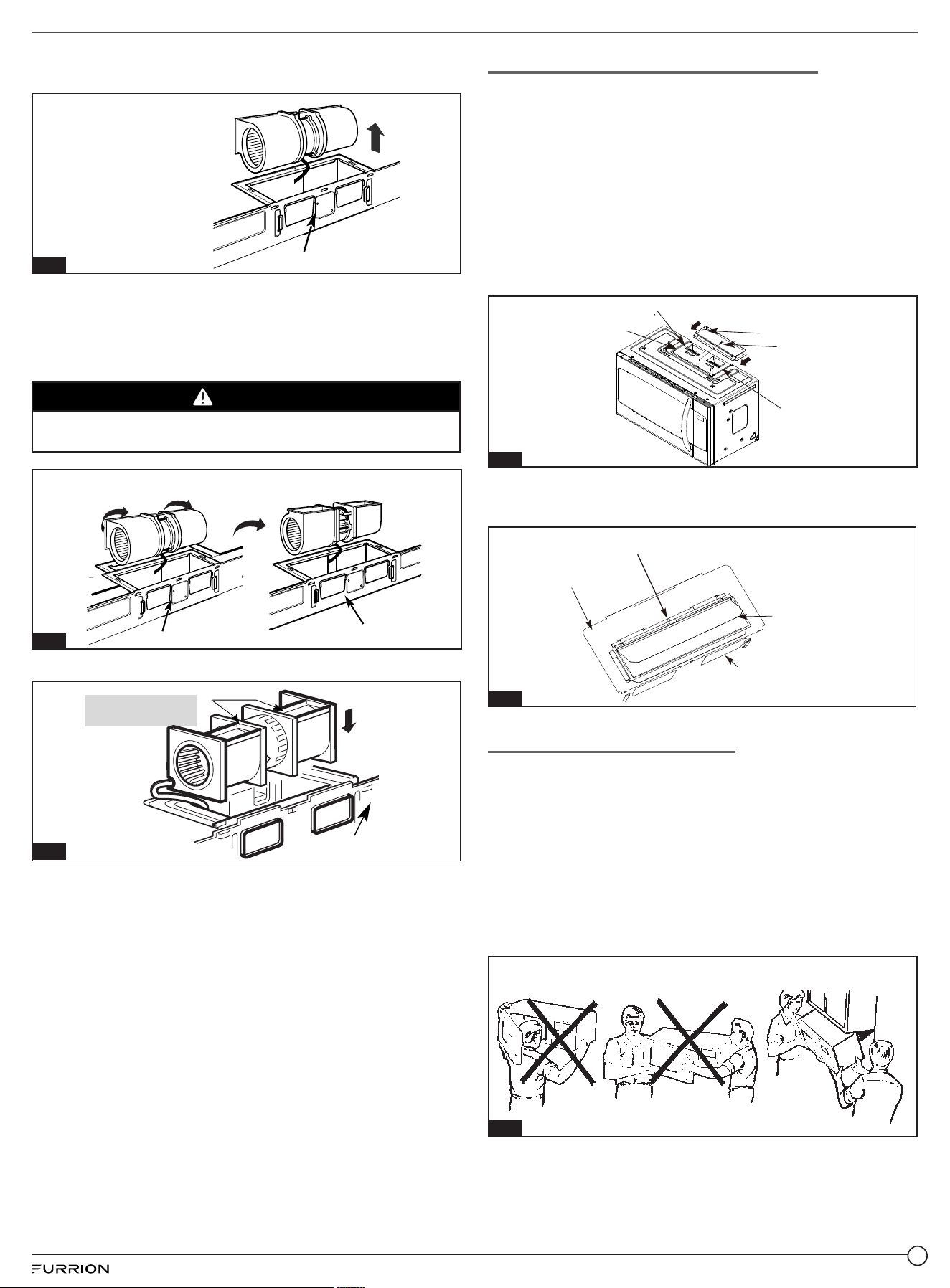 FURRION