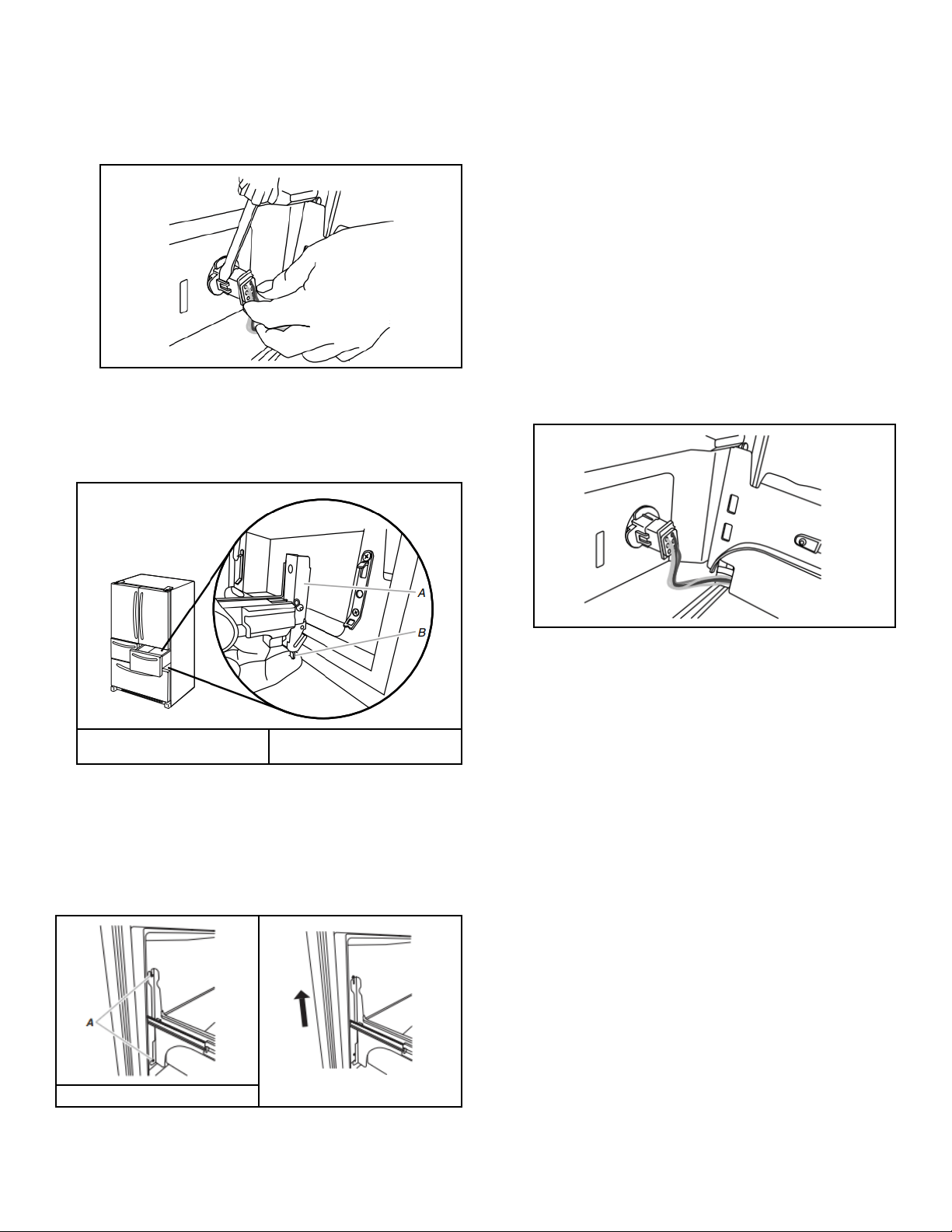 A

B

A