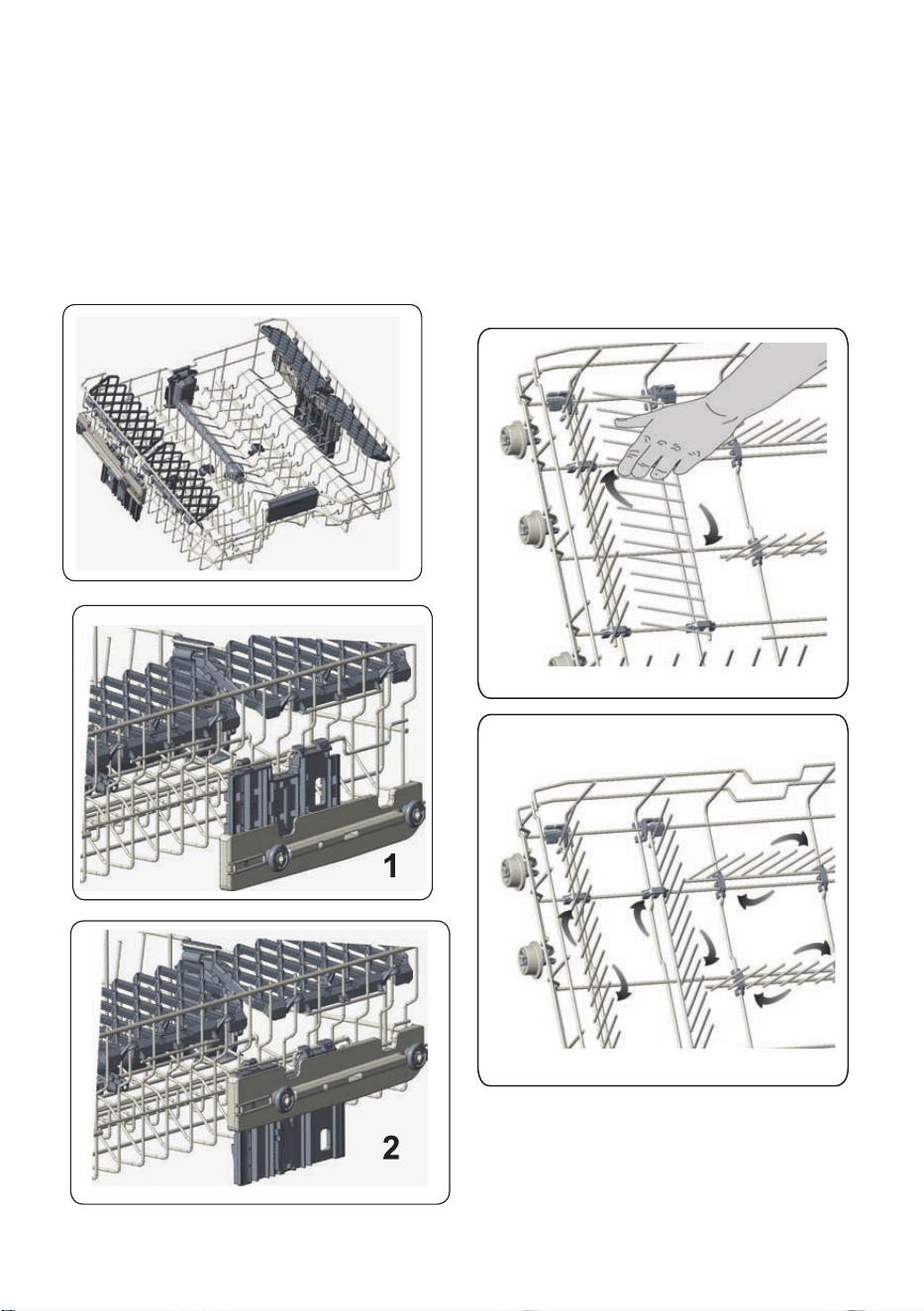 1

2