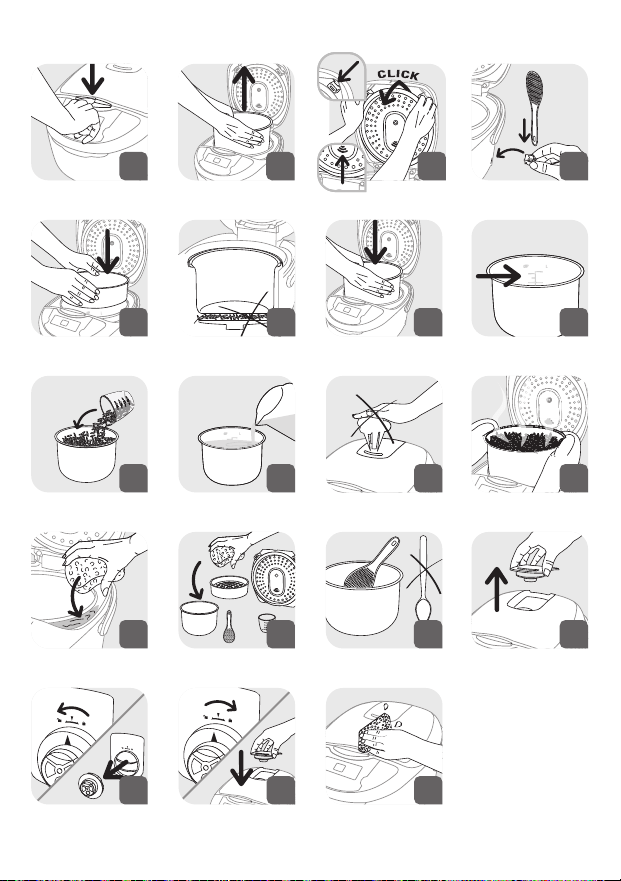 CLICK