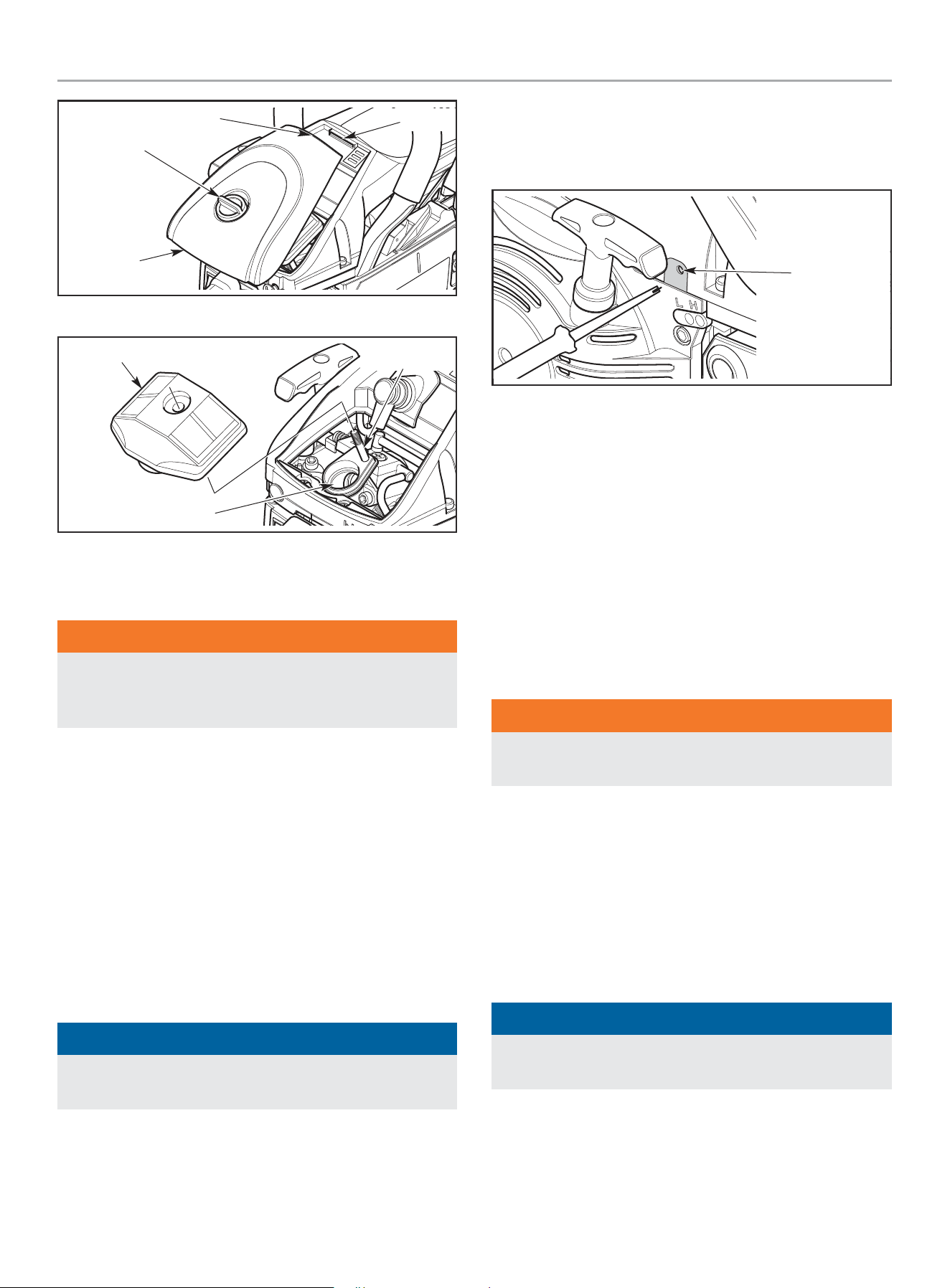 L H