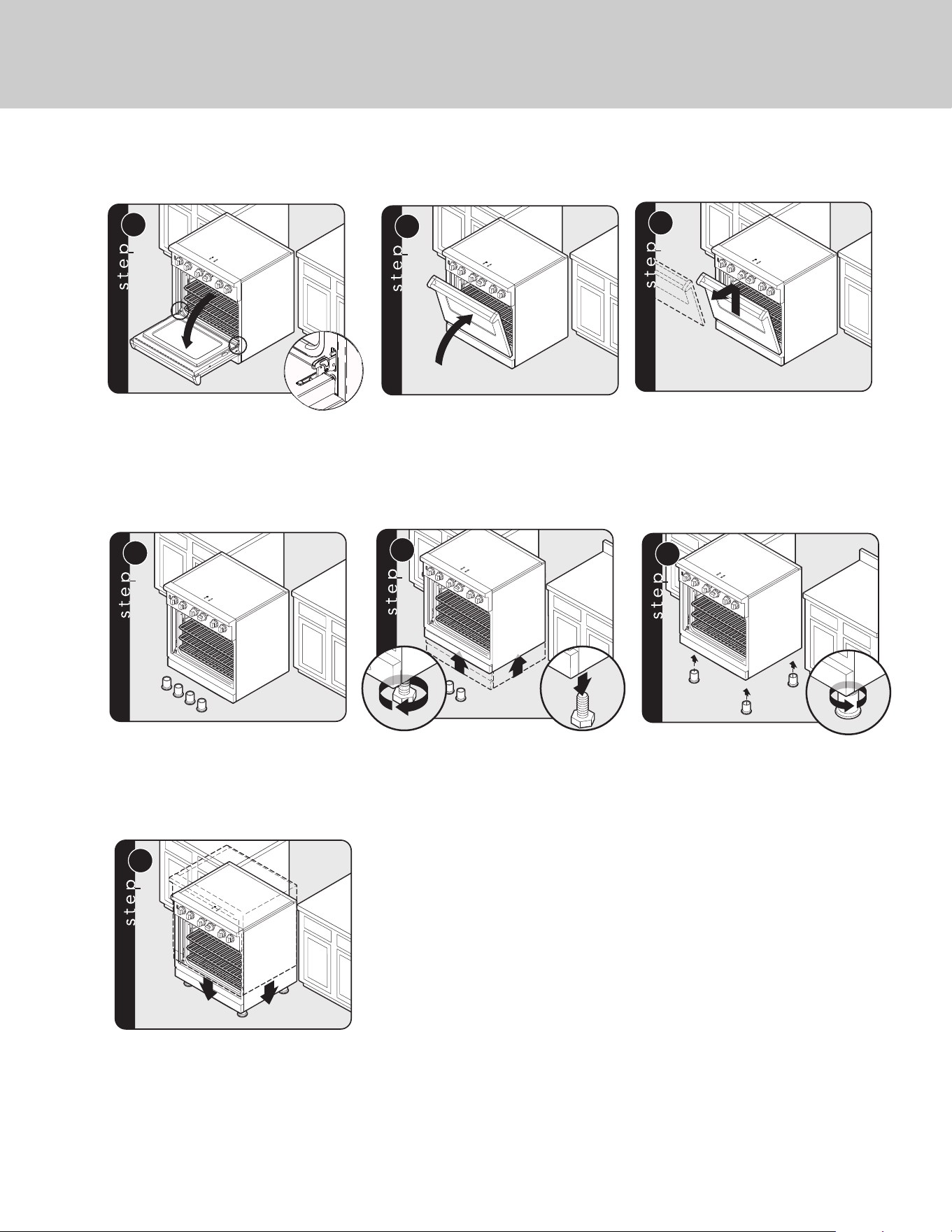 step

step

step

step

step

step

step