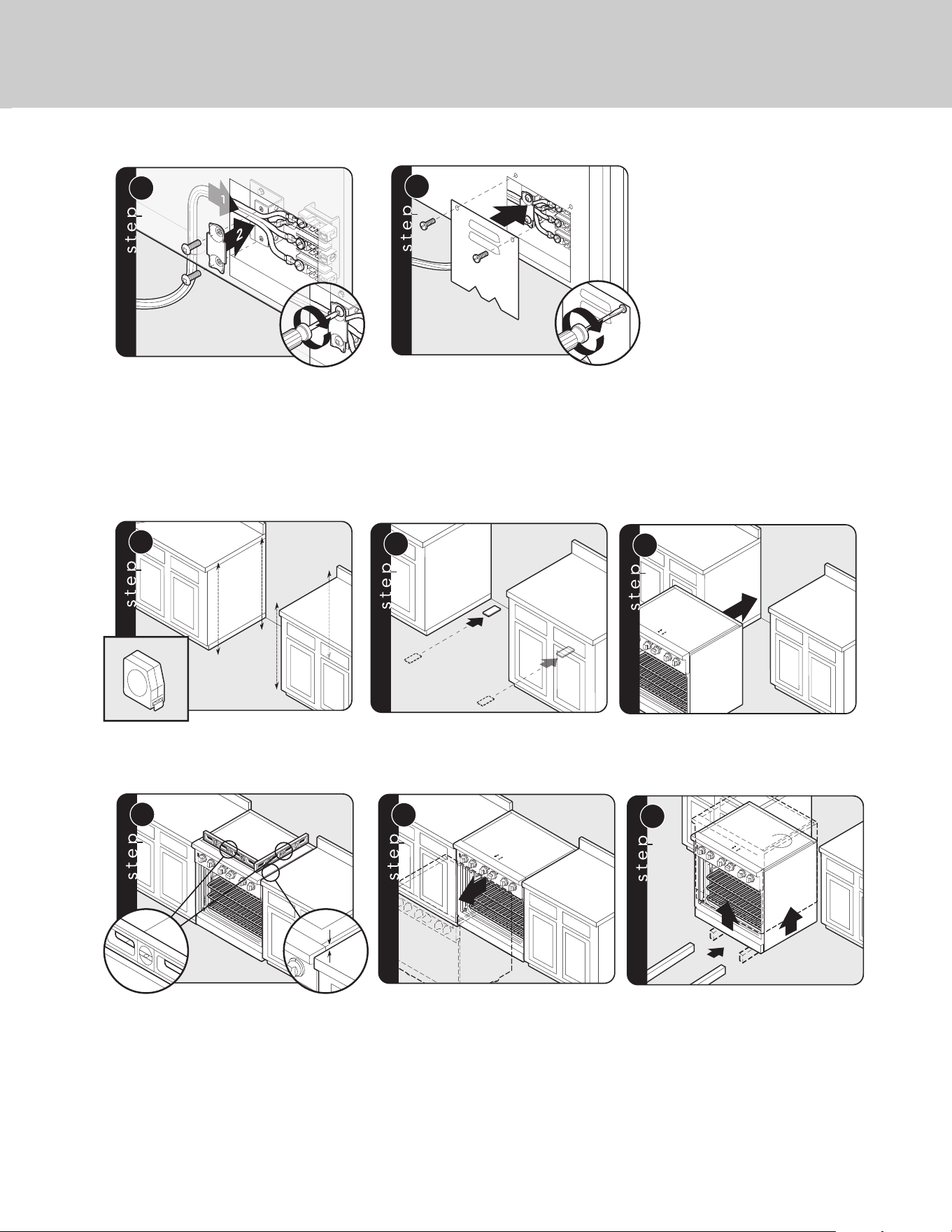 step

1

2

step

step

step

step

step

step

step