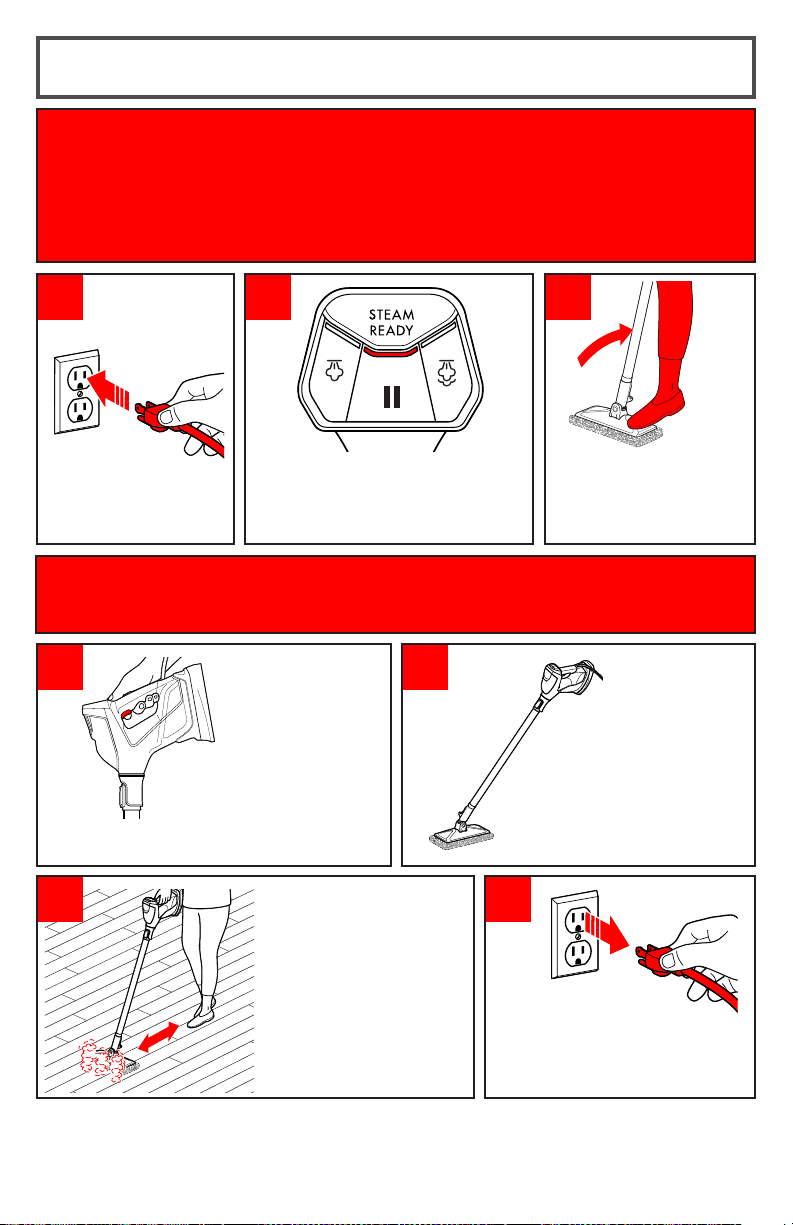 STEAM READY