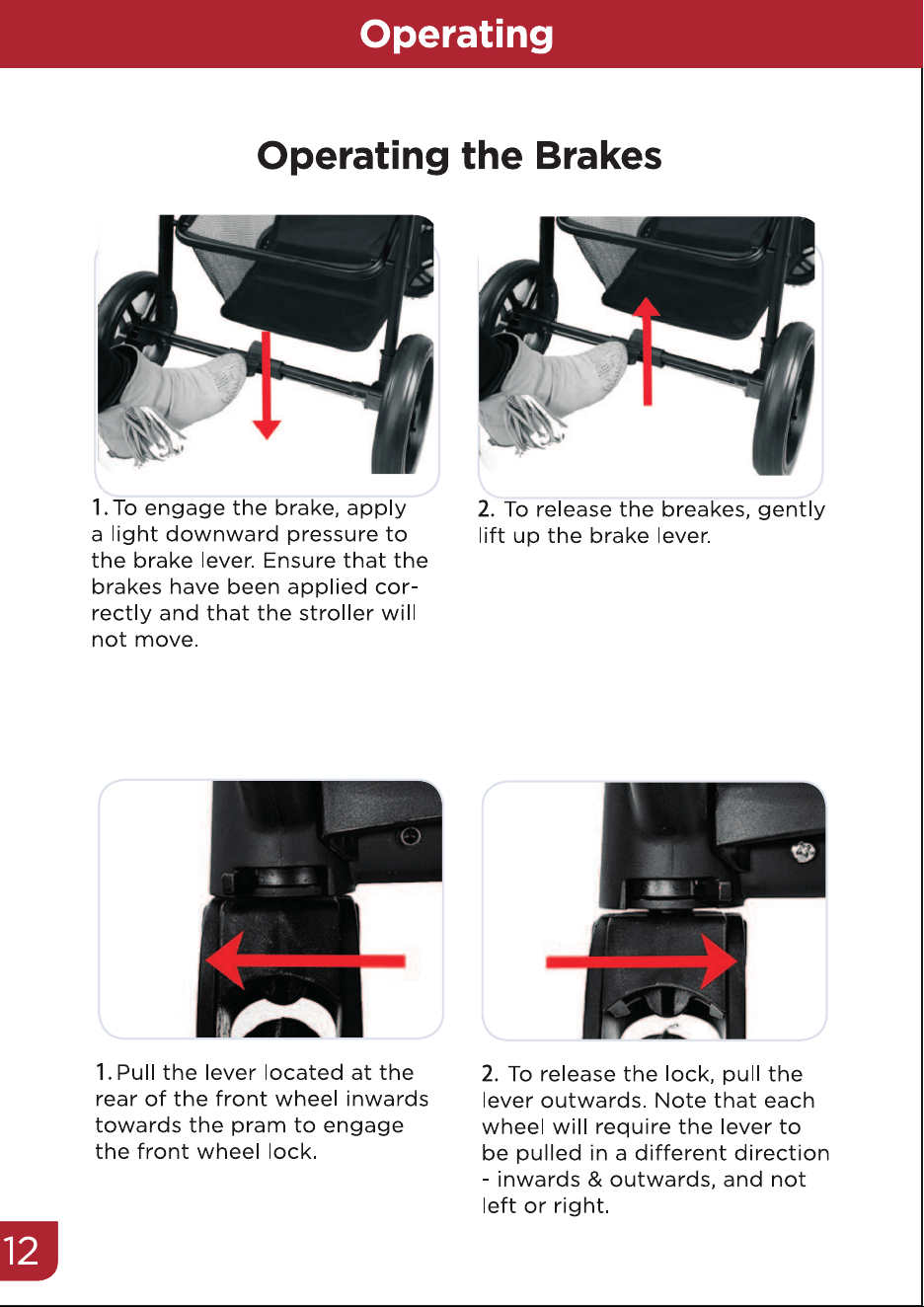 Operating

Operating the Brakes

1. To engage the brake, apply a light downward pressure to the brake lever. Ensure that the brakes have been applied correctly and that the stroller will not move.

2. To release the breakes, gently lift up the brake lever.

1. Pull the lever located at the rear of the front wheel inwards towards the pram to engage the front wheel lock.

2. To release the lock, pull the lever outwards. Note that each wheel will require the lever to be pulled in a different direction - inwards & outwards, and not left or right.

12