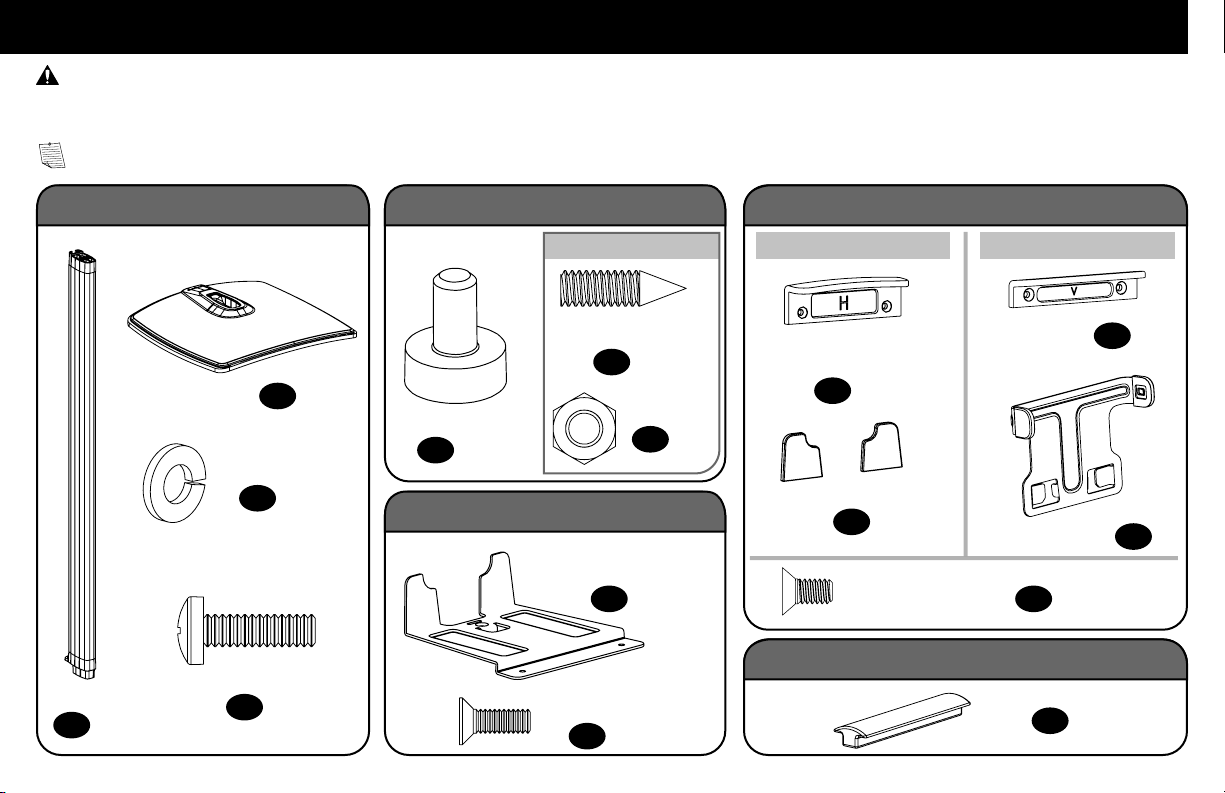 H

V