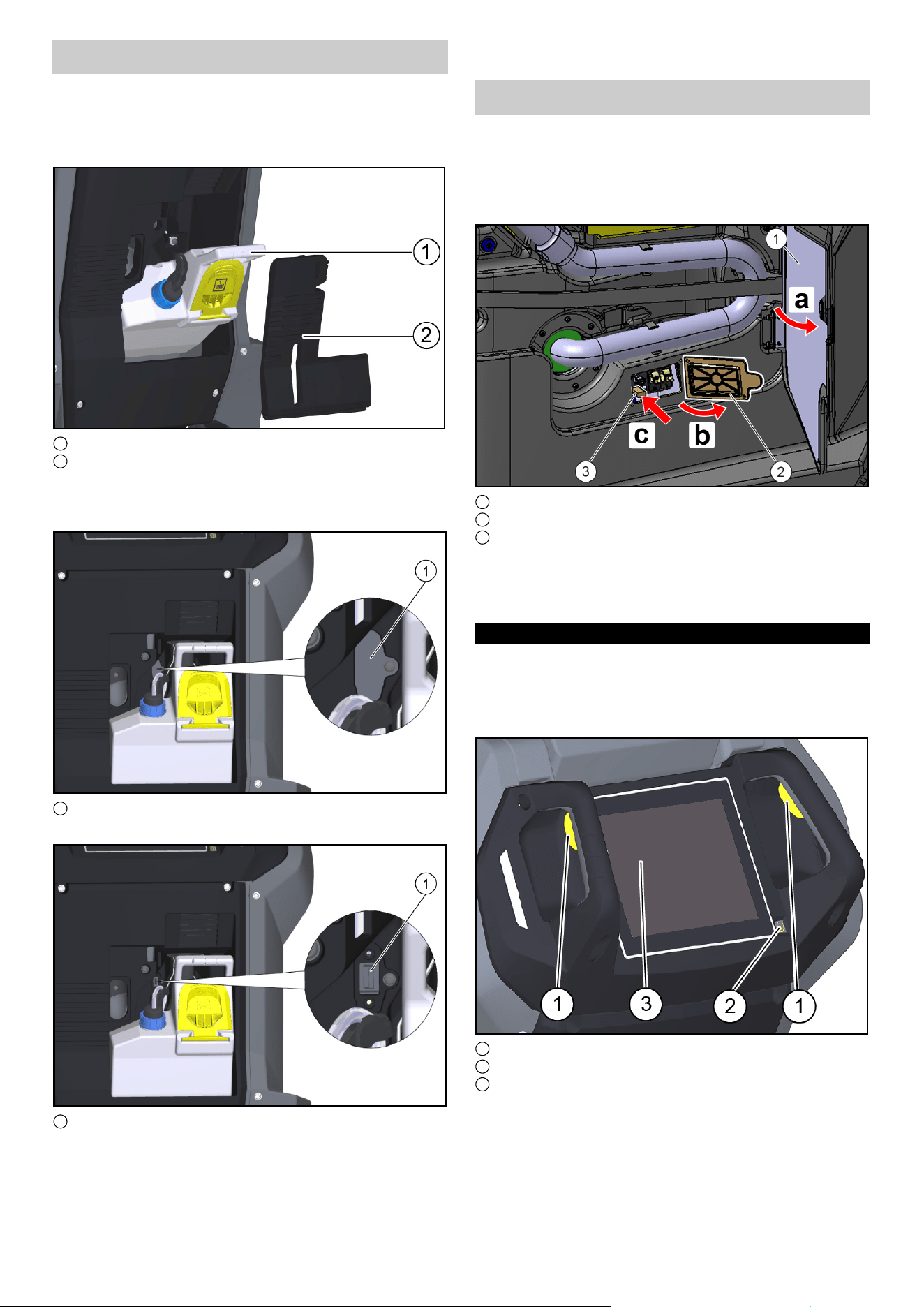 1

2

1

1

1

a

c

b

3

2

1

3

2

1