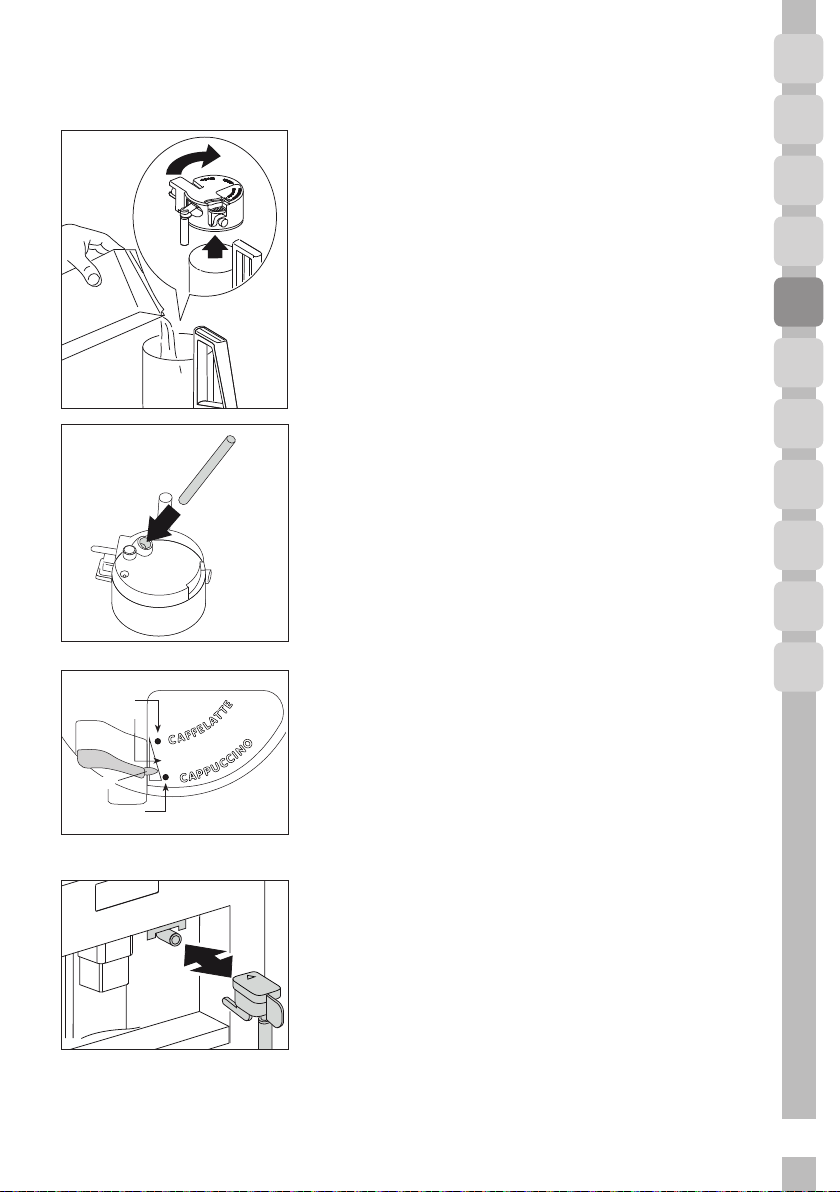 CAFFELATTE

CAPPUCCINO