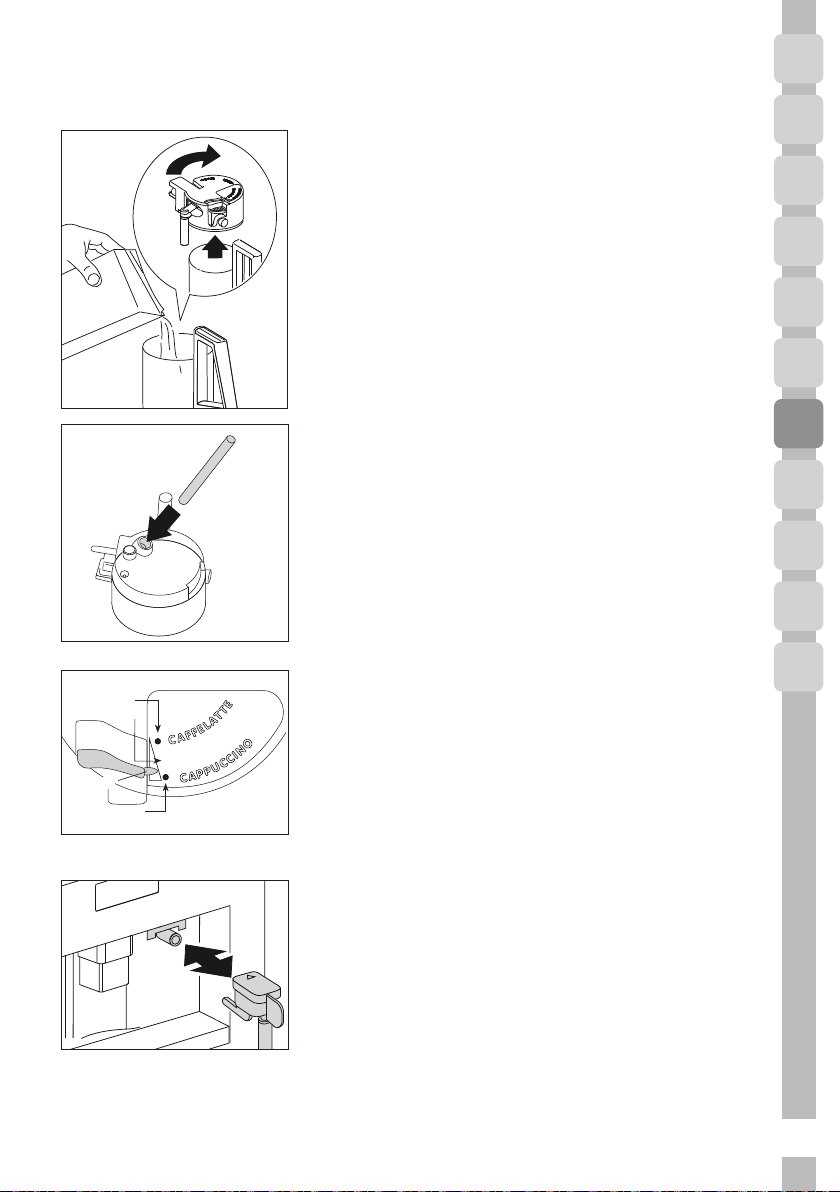 CAFFELATTE
CAPPUCCINO