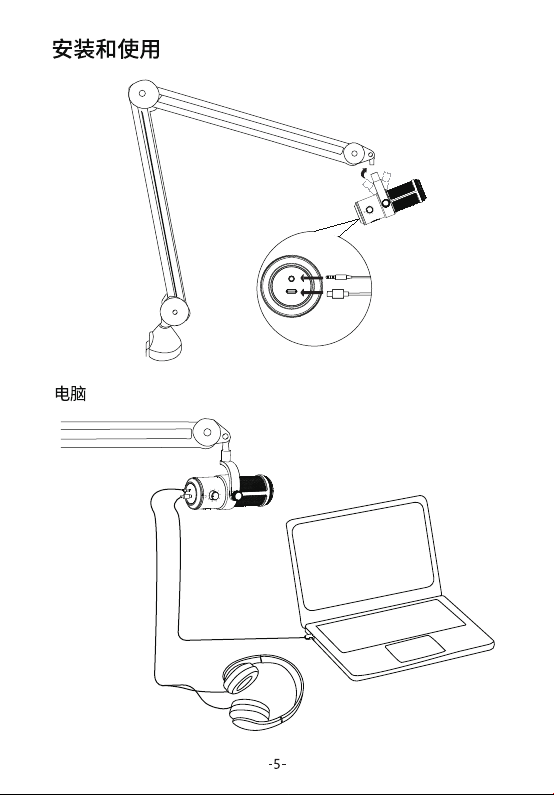 安装和使用

电脑

-5-