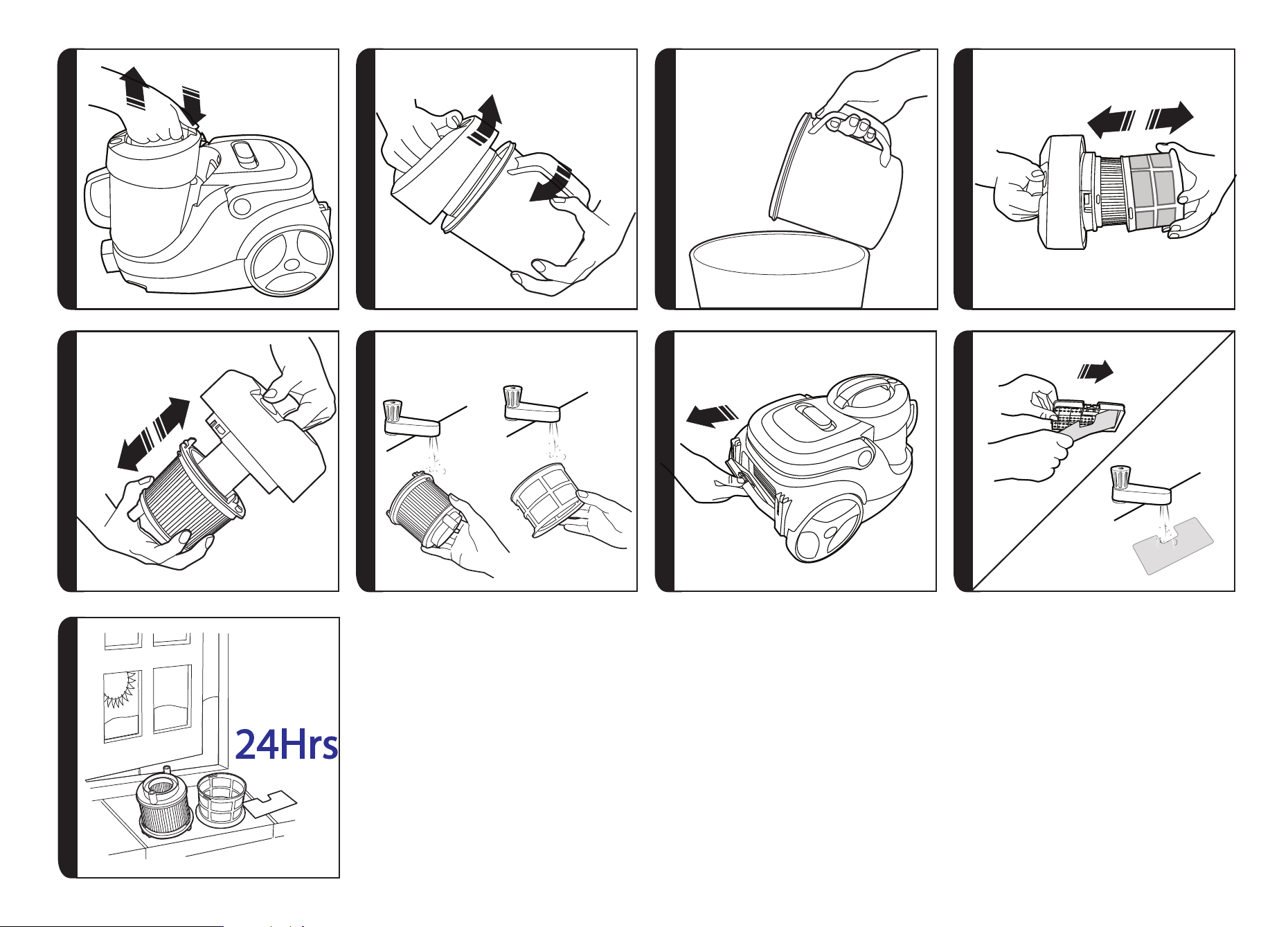 24Hrs