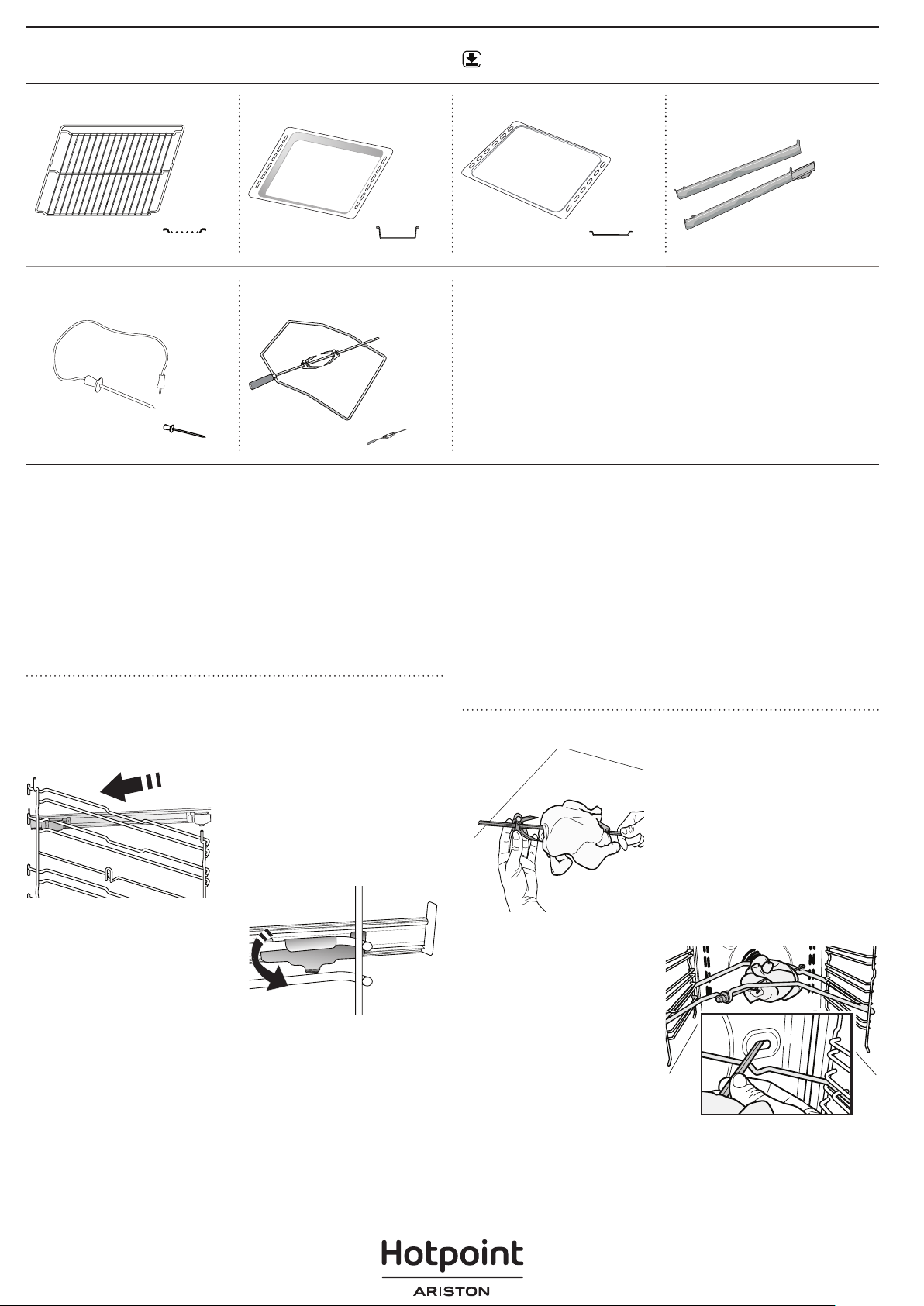 Hotpoint
ARISTON