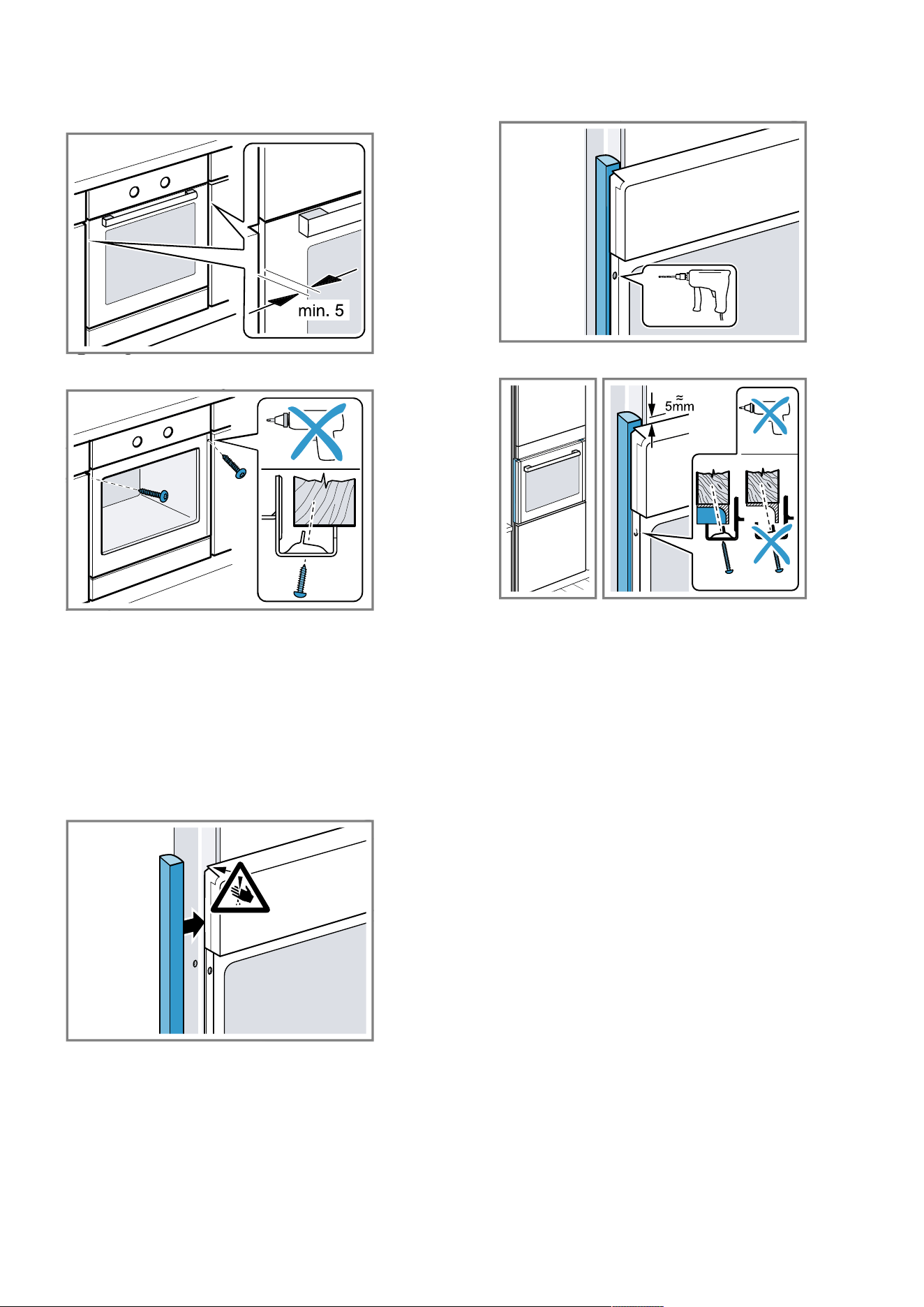 min. 5

≈
5mm